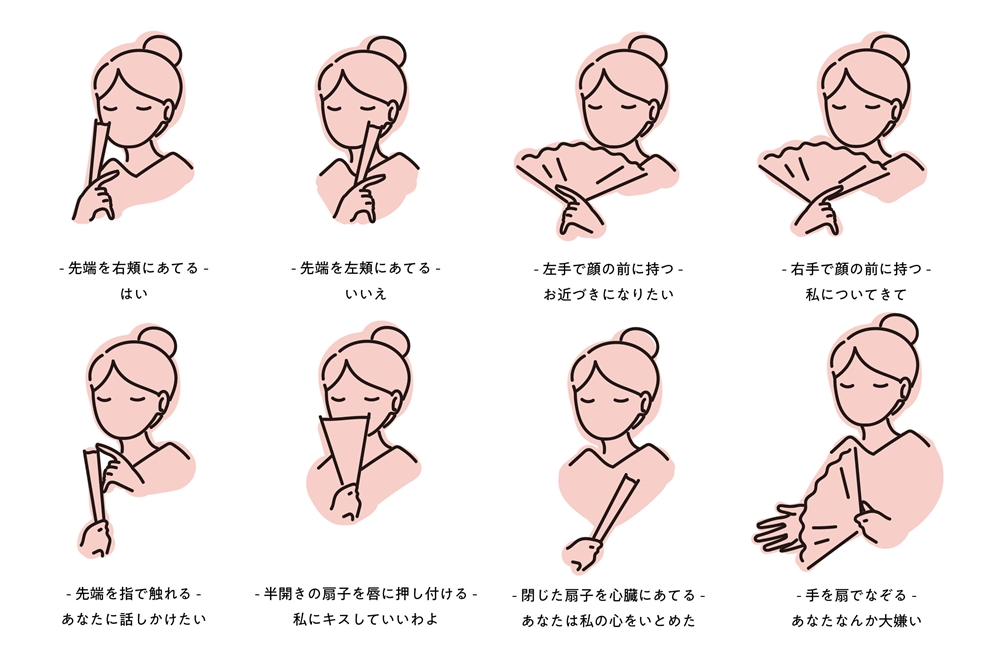 - 先端を右頬にあてる -
はい

- 先端を左頬にあてる -
いいえ

- 左手で顔の前に持つ -
お近づきになりたい

- 右手で顔の前に持つ -
私についてきて

- 先端を指で触れる -
あなたに話しかけたい

- 半開きの扇子を唇に押し付ける -
私にキスしていいわよ

- 閉じた扇子を心臓にあてる -
あなたは私の心をいとめた

- 手を扇でなぞる -
あなたなんか大嫌い