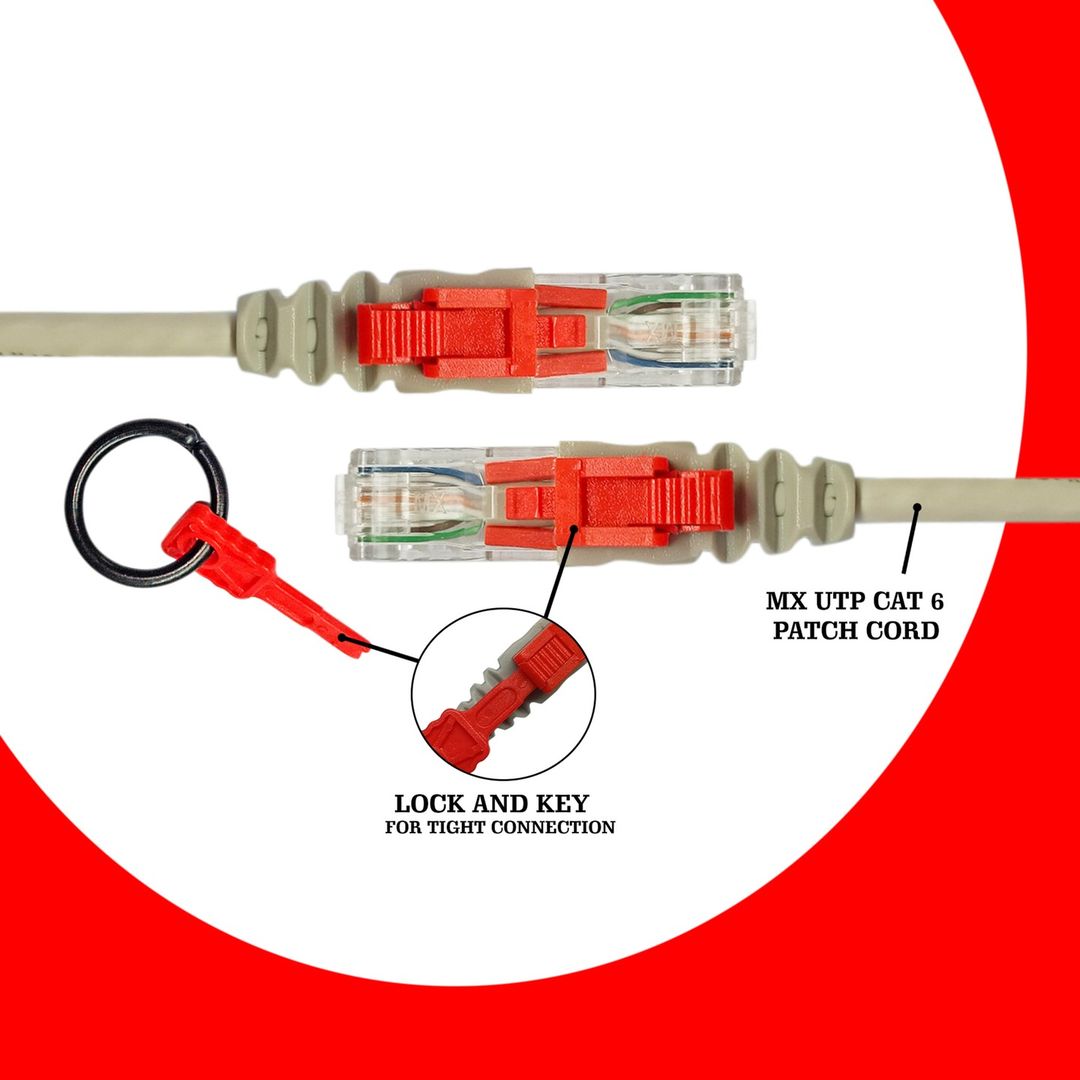 MX UTP CAT 6
PATCH CORD

LOCK AND KEY
FOR TIGHT CONNECTION