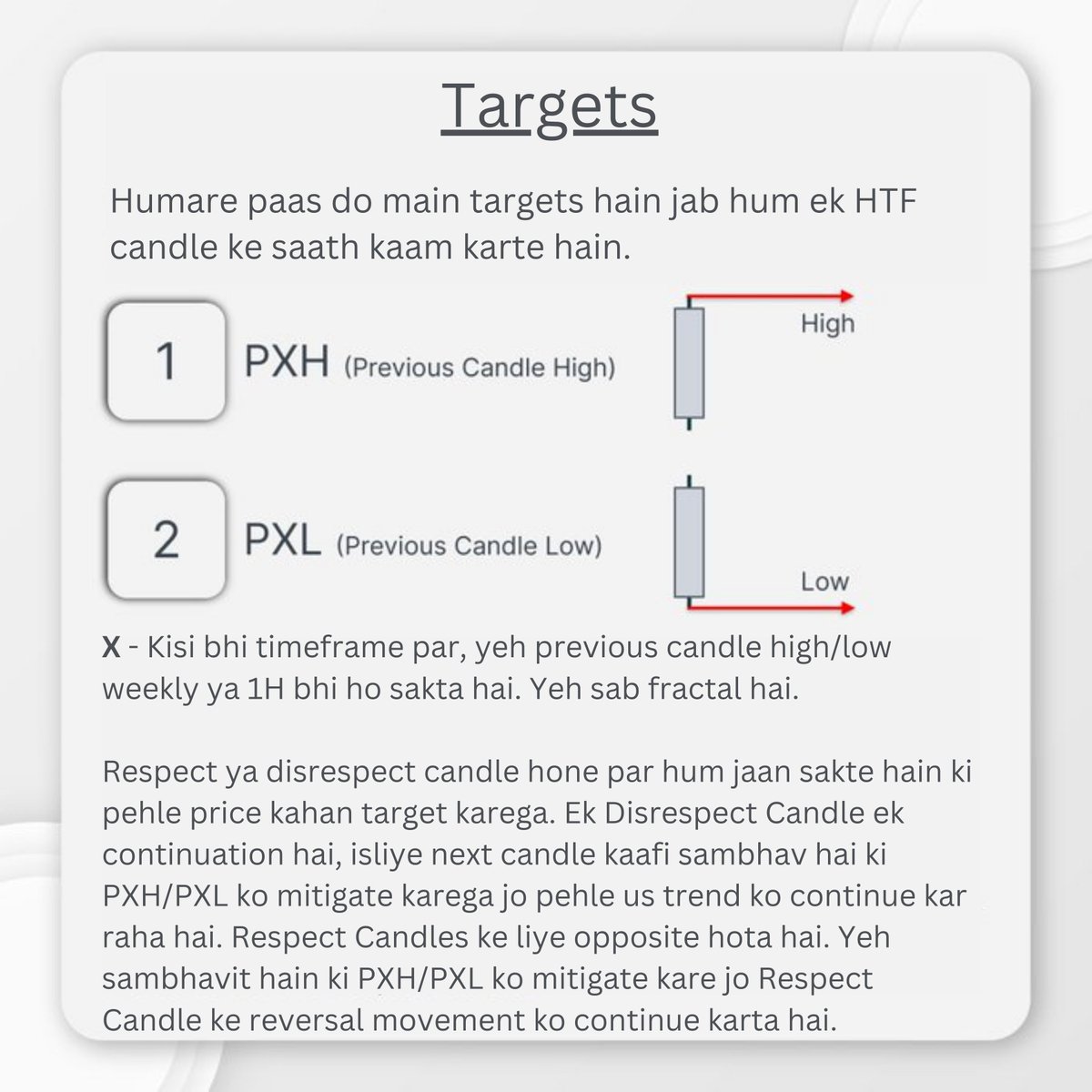 Targets

Humare paas do main targets hain jab hum ek HTF candle ke saath kaam karte hain.

1 PXH (Previous Candle High)

High

2 PXL (Previous Candle Low)

Low

X - Kisi bhi timeframe par, yeh previous candle high/low weekly ya 1H bhi ho sakta hai. Yeh sab fractal hai.

Respect ya disrespect candle hone par hum jaan sakte hain ki pehle price kahan target karega. Ek Disrespect Candle ek continuation hai, isliye next candle kaafi sambhav hai ki PXH/PXL ko mitigate karega jo pehle us trend ko continue kar raha hai. Respect Candles ke liye opposite hota hai. Yeh sambhavit hain ki PXH/PXL ko mitigate kare jo Respect Candle ke reversal movement ko continue karta hai.