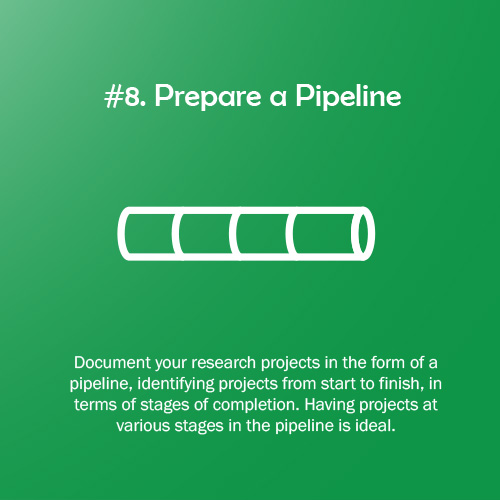 #8. Prepare a Pipeline

Document your research projects in the form of a pipeline, identifying projects from start to finish, in terms of stages of completion. Having projects at various stages in the pipeline is ideal.