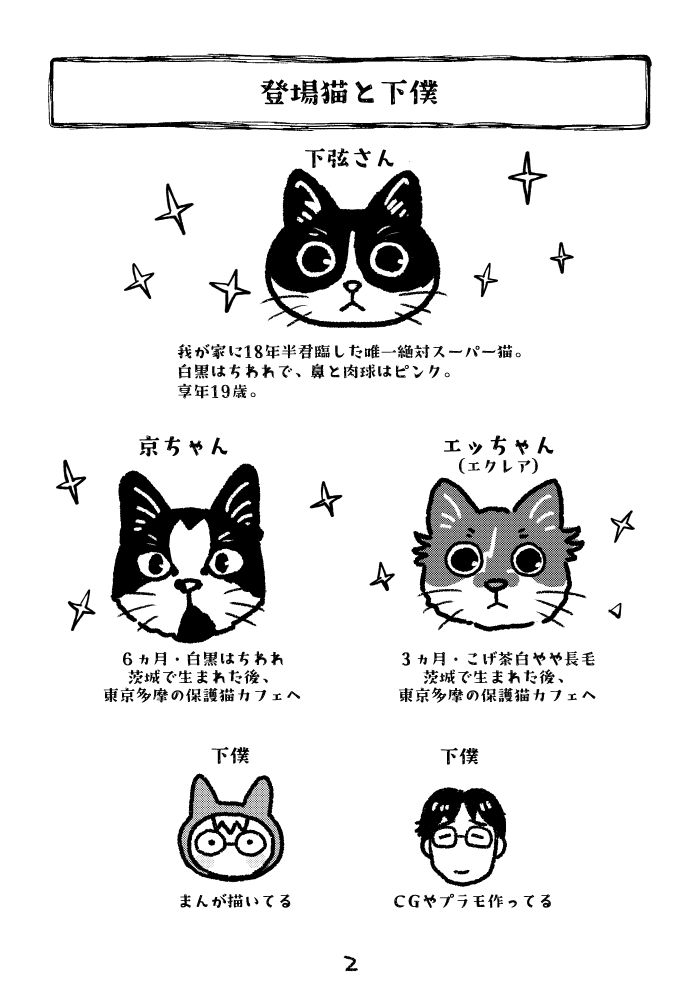 登場猫と下僕

下弦さん

我が家に18年半君臨した唯一絶対スーパー猫。
白黒はちわれで、鼻と肉球はピンク。
享年19歳。

京ちゃん

6ヵ月・白黒はちわれ
茨城で生まれた後、
東京多摩の保護猫カフェへ

エッちゃん
(エクレア)

3ヵ月・こげ茶白やや長毛
茨城で生まれた後、
東京多摩の保護猫カフェへ

下僕

まんが描いてる

下僕

CGやプラモ作ってる

2