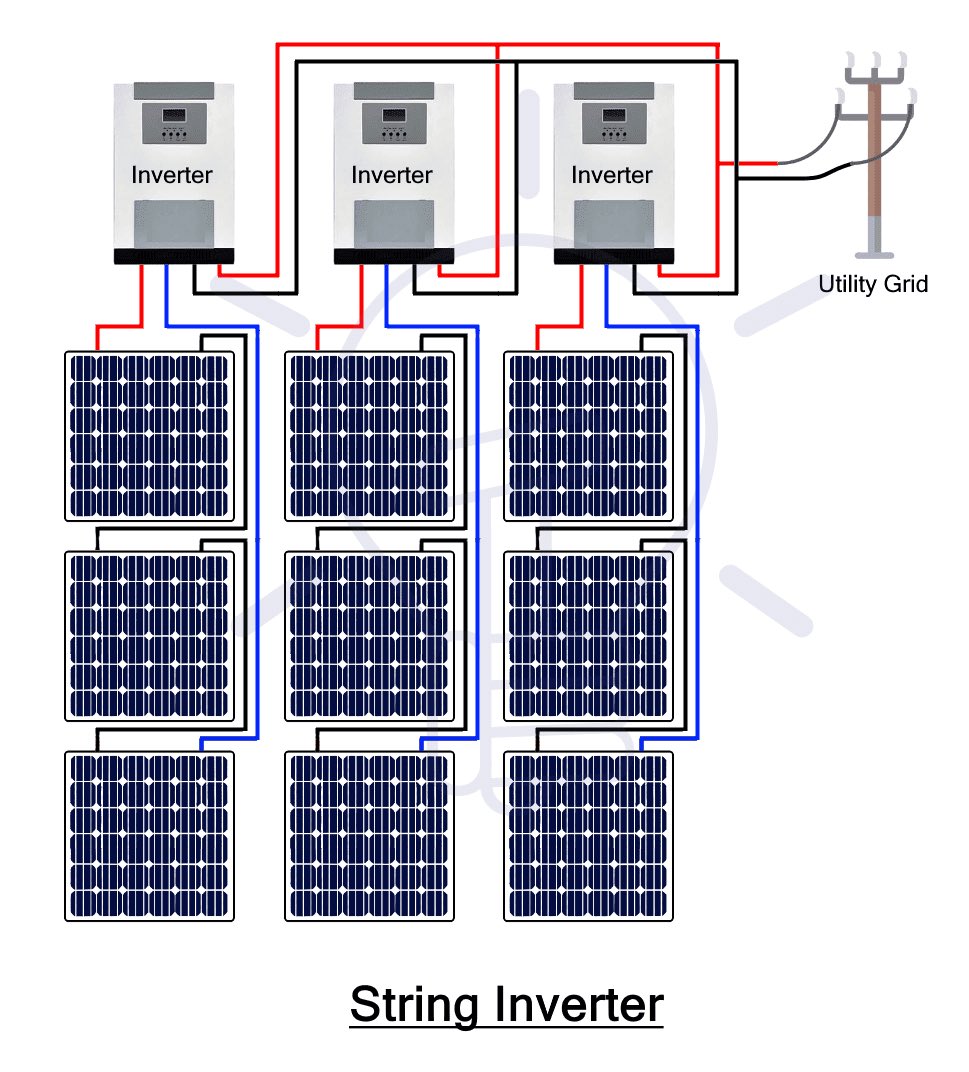 Inverter

Inverter

Inverter

Utility Grid

String Inverter