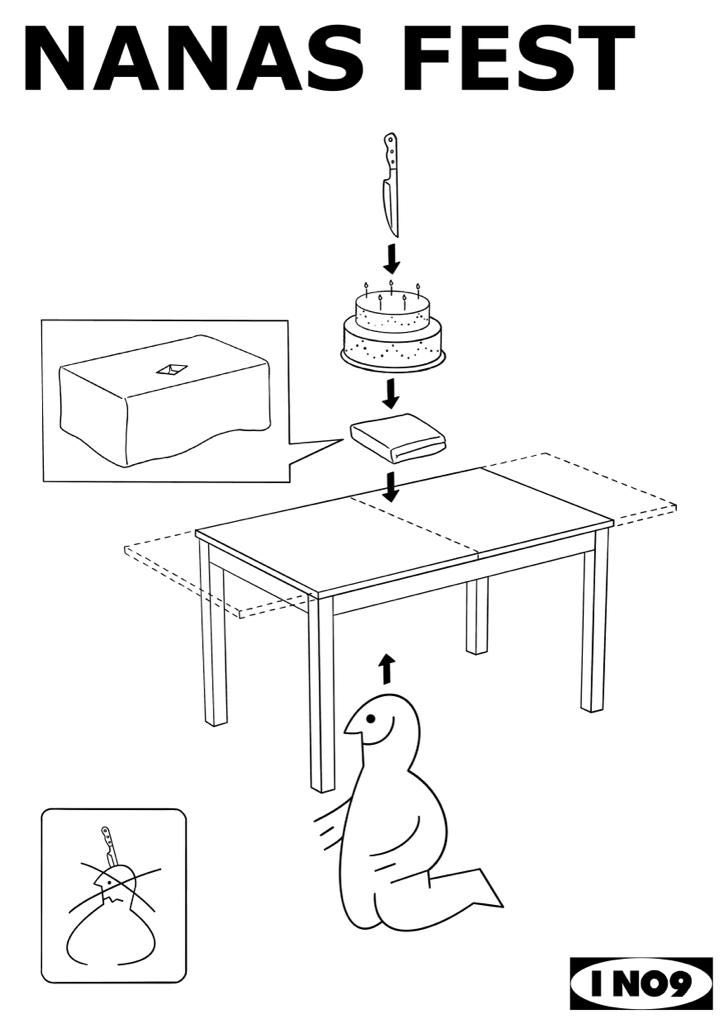 NANAS FEST

I NO9