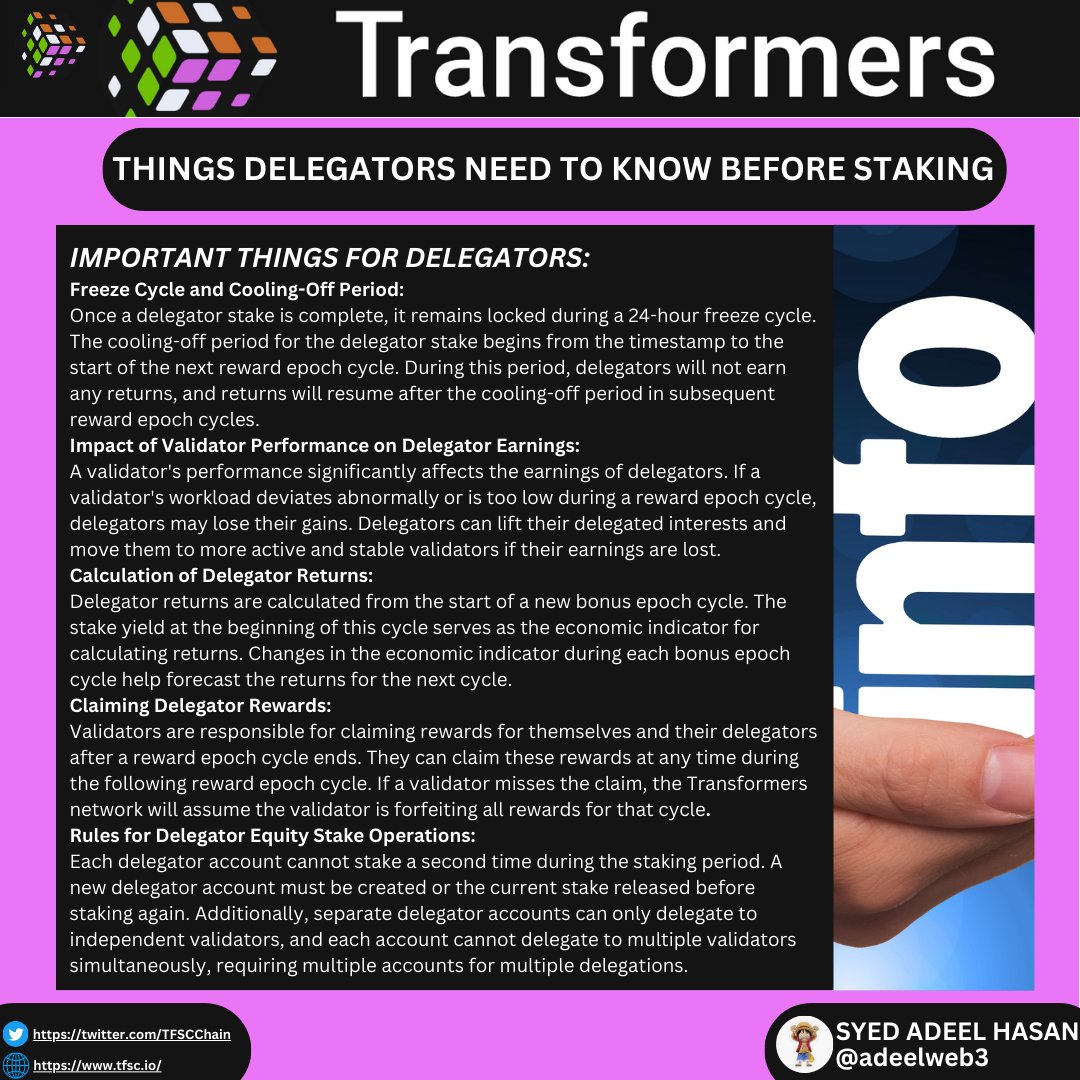 Transformers

THINGS DELEGATORS NEED TO KNOW BEFORE STAKING

IMPORTANT THINGS FOR DELEGATORS:

Freeze Cycle and Cooling-Off Period:
Once a delegator stake is complete, it remains locked during a 24-hour freeze cycle. The cooling-off period for the delegator stake begins from the timestamp to the start of the next reward epoch cycle. During this period, delegators will not earn any returns, and returns will resume after the cooling-off period in subsequent reward epoch cycles.

Impact of Validator Performance on Delegator Earnings:
A validator's performance significantly affects the earnings of delegators. If a validator's workload deviates abnormally or is too low during a reward epoch cycle, delegators may lose their gains. Delegators can lift their delegated interests and move them to more active and stable validators if their earnings are lost.

Calculation of Delegator Returns:
Delegator returns are calculated from the start of a new bonus epoch cycle. The stake yield at the beginning of this cycle serves as the economic indicator for calculating returns. Changes in the economic indicator during each bonus epoch cycle help forecast the returns for the next cycle.

Claiming Delegator Rewards:
Validators are responsible for claiming rewards for themselves and their delegators after a reward epoch cycle ends. They can claim these rewards at any time during the following reward epoch cycle. If a validator misses the claim, the Transformers network will assume the validator is forfeiting all rewards for that cycle.

Rules for Delegator Equity Stake Operations:
Each delegator account cannot stake a second time during the staking period. A new delegator account must be created or the current stake released before staking again. Additionally, separate delegator accounts can only delegate to independent validators, and each account cannot delegate to multiple validators simultaneously, requiring multiple accounts for multiple delegations.

info

https://twitter.com/TFSCChain
https://www.tfsc.io/

SYED ADEEL HASAN
@adeelweb3