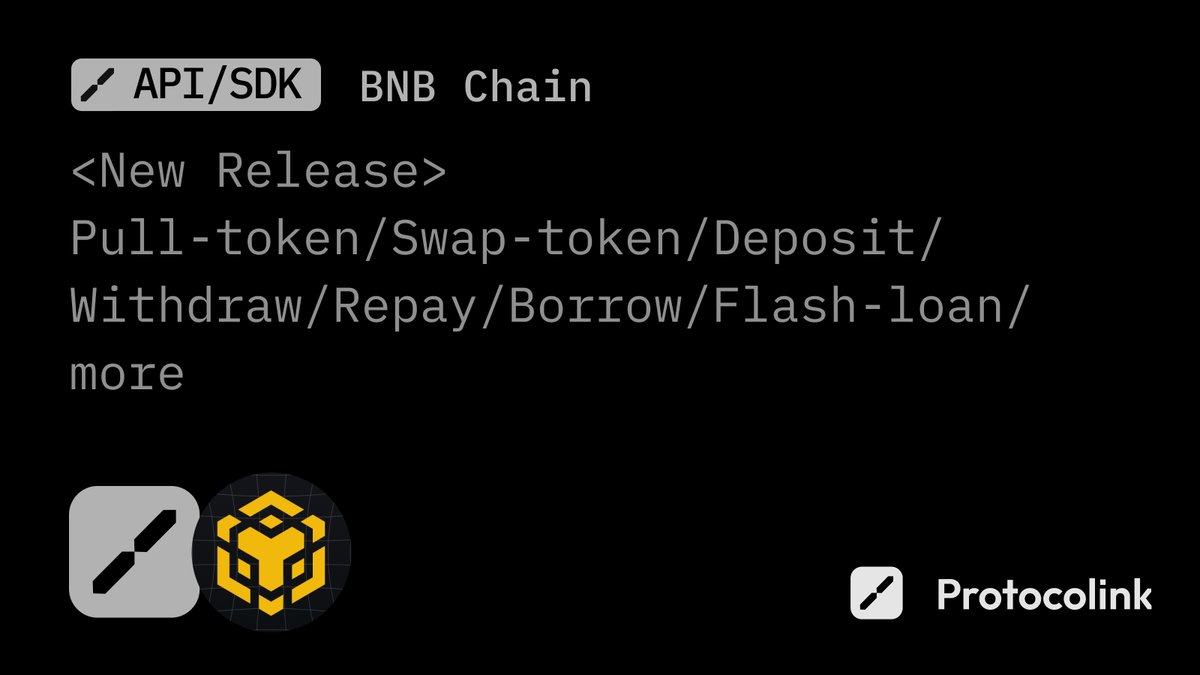 API/SDK BNB Chain

<New Release>
Pull-token/Swap-token/Deposit/
Withdraw/Repay/Borrow/Flash-loan/
more

Protocolink