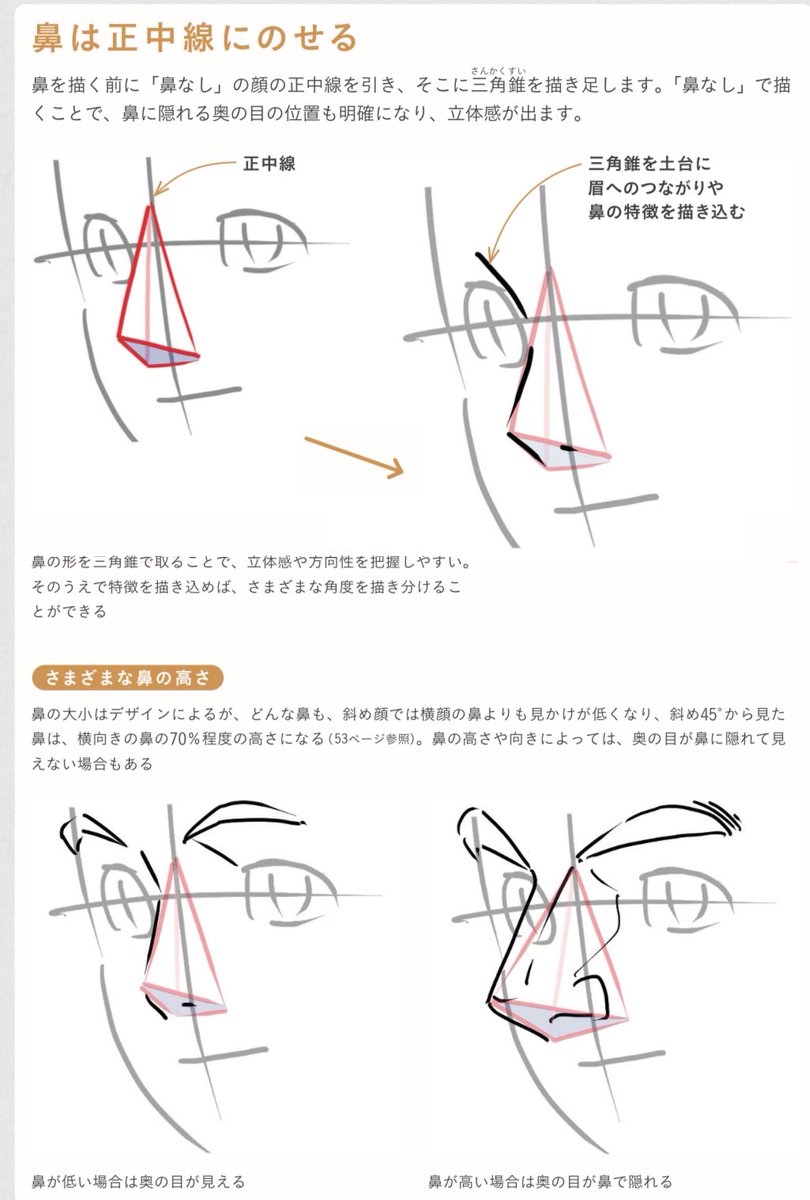 鼻は正中線にのせる

鼻を描く前に「鼻なし」の顔の正中線を引き、そこに三角錐(さんかくすい)を描き足します。「鼻なし」で描くことで、鼻に隠れる奥の目の位置も明確になり、立体感が出ます。

正中線

三角錐を土台に
眉へのつながりや
鼻の特徴を描き込む

鼻の形を三角錐で取ることで、立体感や方向性を把握しやすい。そのうえで特徴を描き込めば、さまざまな角度を描き分けることができる

さまざまな鼻の高さ

鼻の大小はデザインによるが、どんな鼻も、斜め顔では横顔の鼻よりも見かけが低くなり、斜め45°から見た鼻は、横向きの鼻の70%程度の高さになる(53ページ参照)。鼻の高さや向きによっては、奥の目が鼻に隠れて見えない場合もある

鼻が低い場合は奥の目が見える

鼻が高い場合は奥の目が鼻で隠れる