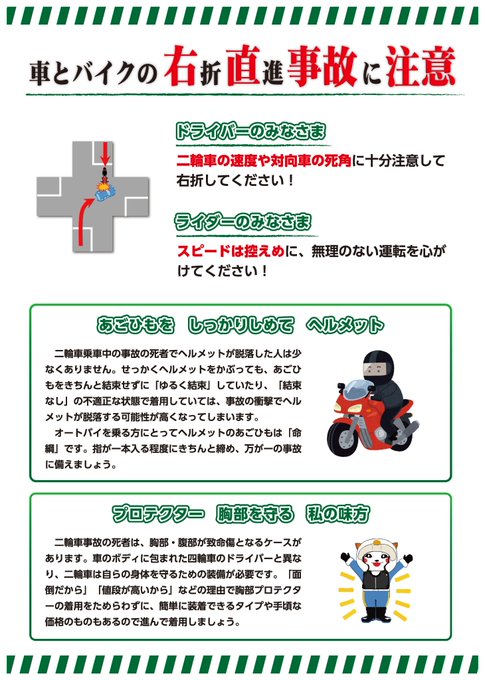 車とバイクの右折直進事故に注意

ドライバーのみなさま

二輪車の速度や対向車の死角に十分注意して右折してください！

ライダーのみなさま

スピードは控えめに、無理のない運転を心がけてください！

あごひもを　しっかりしめて　ヘルメット

二輪車乗車中の事故の死者でヘルメットが脱落した人は少なくありません。せっかくヘルメットをかぶっても、あごひもをきちんと結束せずに「ゆるく結束」していたり、「結束なし」の不適正な状態で着用していては、事故の衝撃でヘルメットが脱落する可能性が高くなってしまいます。

オートバイを乗る方にとってヘルメットのあごひもは「命綱」です。指が一本入る程度にきちんと締め、万が一の事故に備えましょう。

プロテクター　胸部を守る　私の味方

二輪車事故の死者は、胸部・腹部が致命傷となるケースがあります。車のボディに包まれた四輪車のドライバーと異なり、二輪車は自らの身体を守るための装備が必要です。「面倒だから」「値段が高いから」などの理由で胸部プロテクターの着用をためらわずに、簡単に装着できるタイプや手頃な価格のものもあるので進んで着用しましょう。