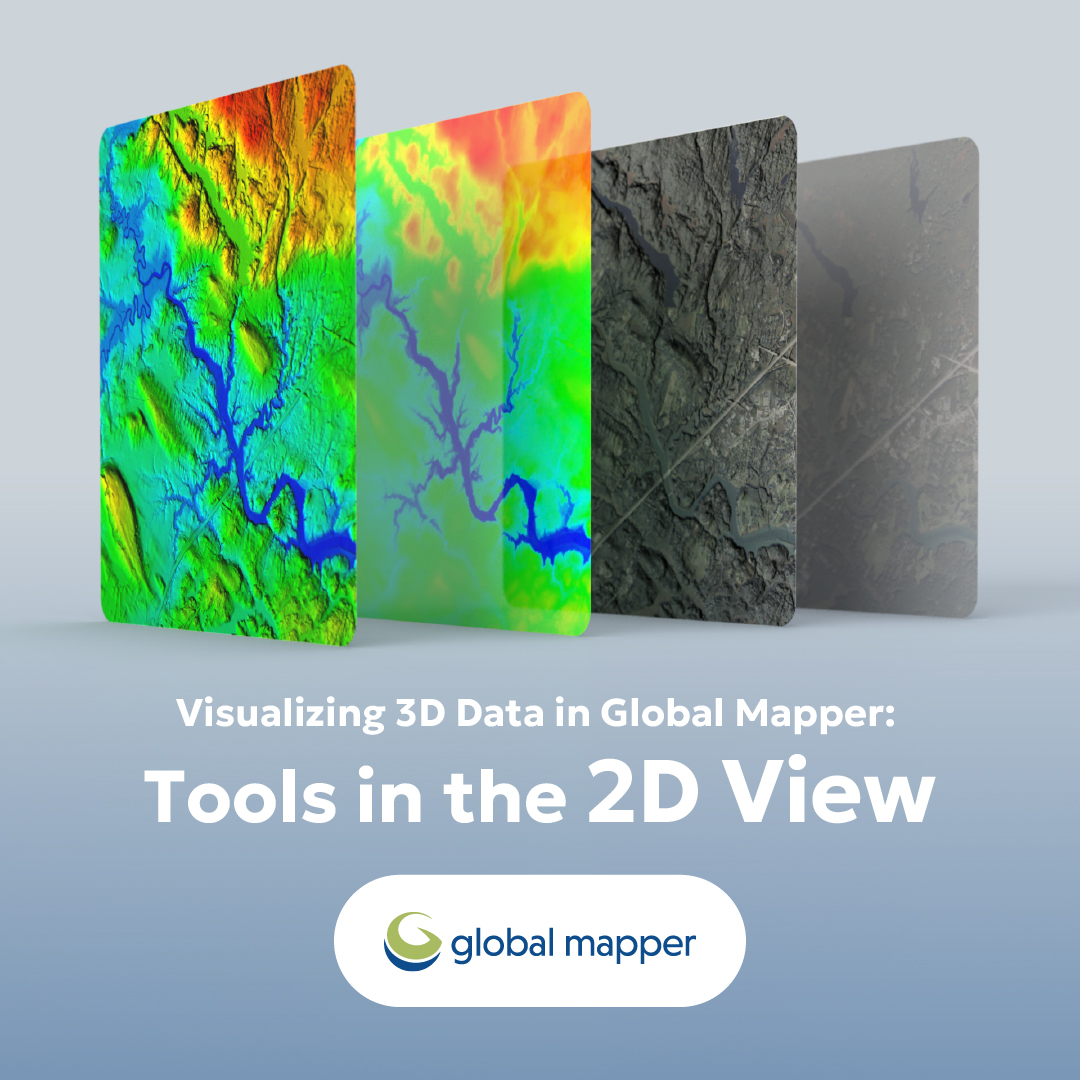 Visualizing 3D Data in Global Mapper:

Tools in the 2D View

global mapper