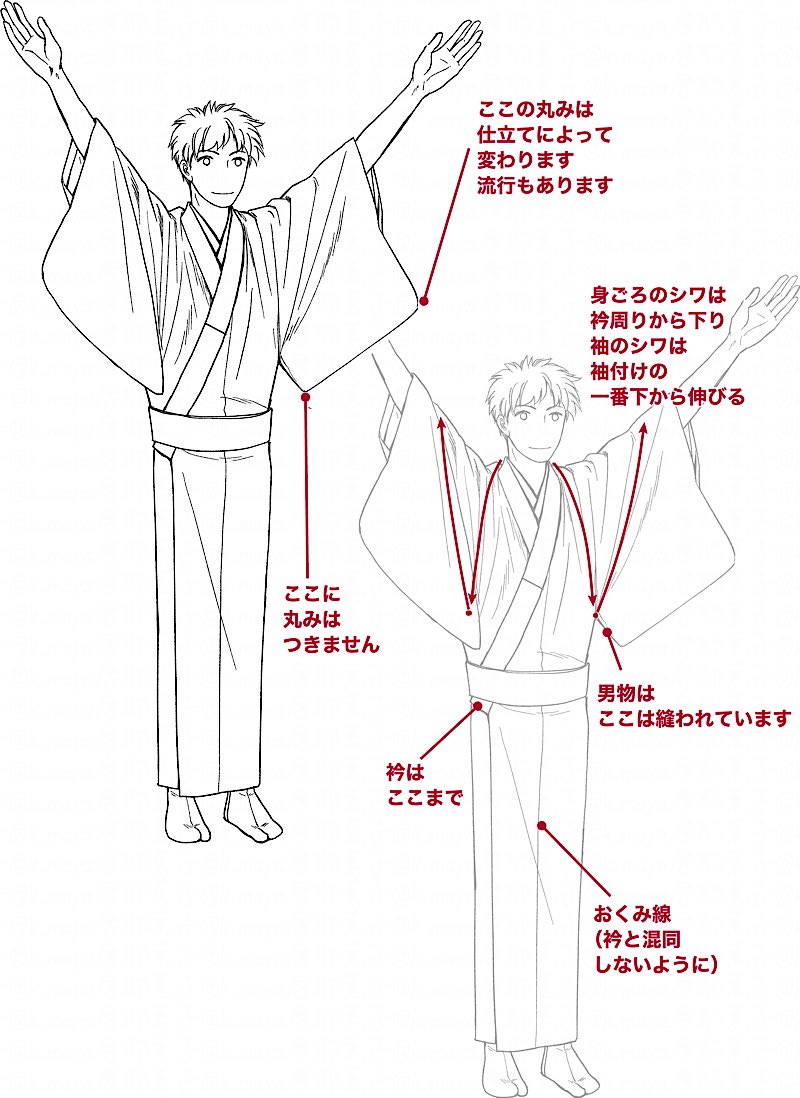 ここの丸みは
仕立てによって
変わります
流行もあります

身ごろのシワは
衿周りから下り
袖のシワは
袖付けの
一番下から伸びる

ここに
丸みは
つきません

男物は
ここは縫われています

衿は
ここまで

おくみ線
(衿と混同
しないように)