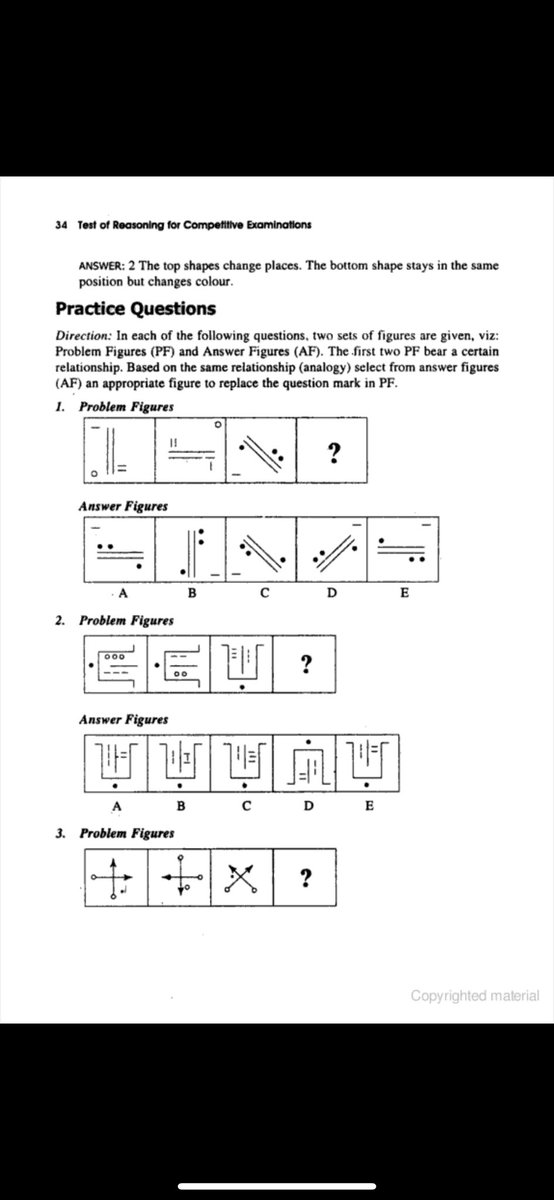 34 Test of Reasoning for Competitive Examinations

ANSWER: 2 The top shapes change places. The bottom shape stays in the same position but changes colour.

Practice Questions

Direction: In each of the following questions, two sets of figures are given, viz: Problem Figures (PF) and Answer Figures (AF). The first two PF bear a certain relationship. Based on the same relationship (analogy) select from answer figures (AF) an appropriate figure to replace the question mark in PF.

1. Problem Figures

?

Answer Figures

A B C D E

2. Problem Figures

?

Answer Figures

A B C D E

3. Problem Figures

?

Copyrighted material