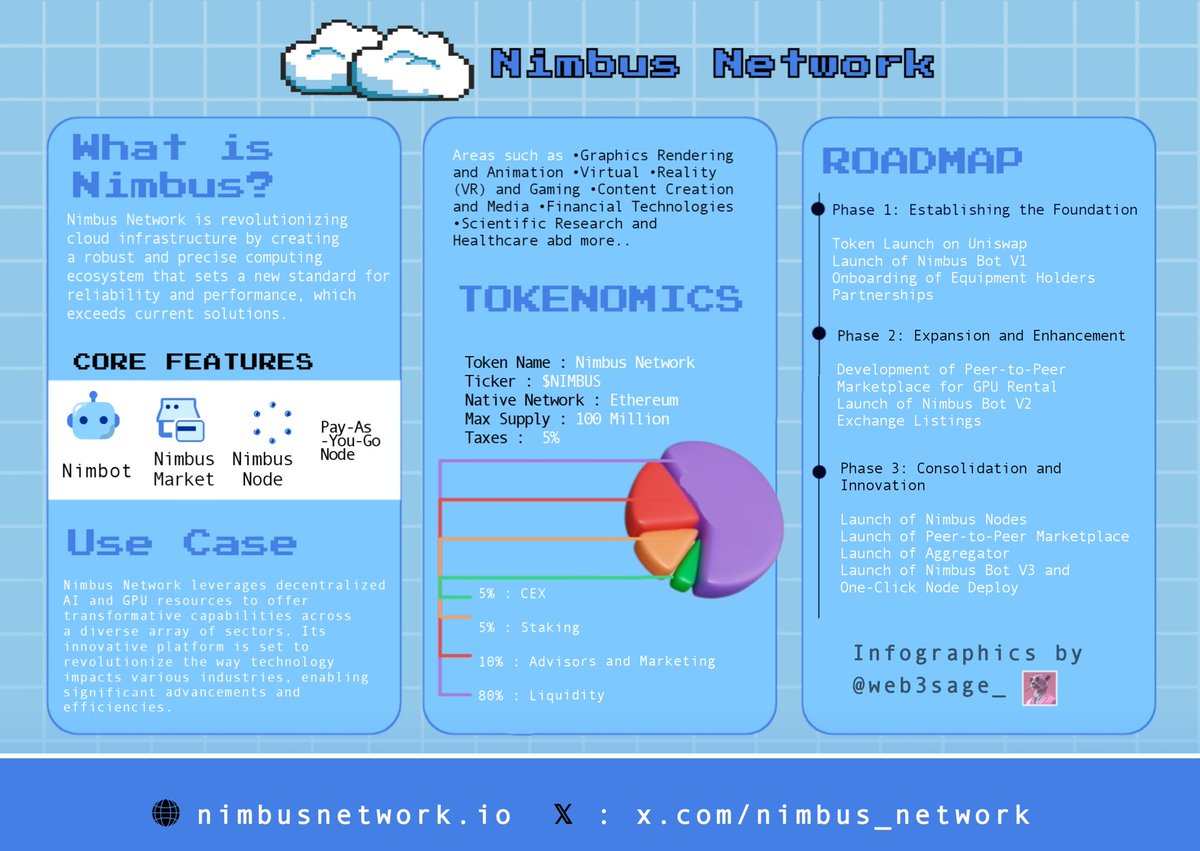 Nimbus Network

What is Nimbus?

Nimbus Network is revolutionizing cloud infrastructure by creating a robust and precise computing ecosystem that sets a new standard for reliability and performance, which exceeds current solutions.

CORE FEATURES

Nimbot

Nimbus Market

Nimbus Node

Pay-As-You-Go Node

Use Case

Nimbus Network leverages decentralized AI and GPU resources to offer transformative capabilities across a diverse array of sectors. Its innovative platform is set to revolutionize the way technology impacts various industries, enabling significant advancements and efficiencies.

Areas such as •Graphics Rendering and Animation •Virtual •Reality (VR) and Gaming •Content Creation and Media •Financial Technologies •Scientific Research and Healthcare abd more..

TOKENOMICS

Token Name : Nimbus Network
Ticker : $NIMBUS
Native Network : Ethereum
Max Supply : 100 Million
Taxes : 5%

5% : CEX
5% : Staking
10% : Advisors and Marketing
80% : Liquidity

ROADMAP

Phase 1: Establishing the Foundation

Token Launch on Uniswap
Launch of Nimbus Bot V1
Onboarding of Equipment Holders
Partnerships

Phase 2: Expansion and Enhancement

Development of Peer-to-Peer Marketplace for GPU Rental
Launch of Nimbus Bot V2
Exchange Listings

Phase 3: Consolidation and Innovation

Launch of Nimbus Nodes
Launch of Peer-to-Peer Marketplace
Launch of Aggregator
Launch of Nimbus Bot V3 and One-Click Node Deploy

Infographics by
@web3sage_

nimbusnetwork.io 𝕏 : x.com/nimbus_network