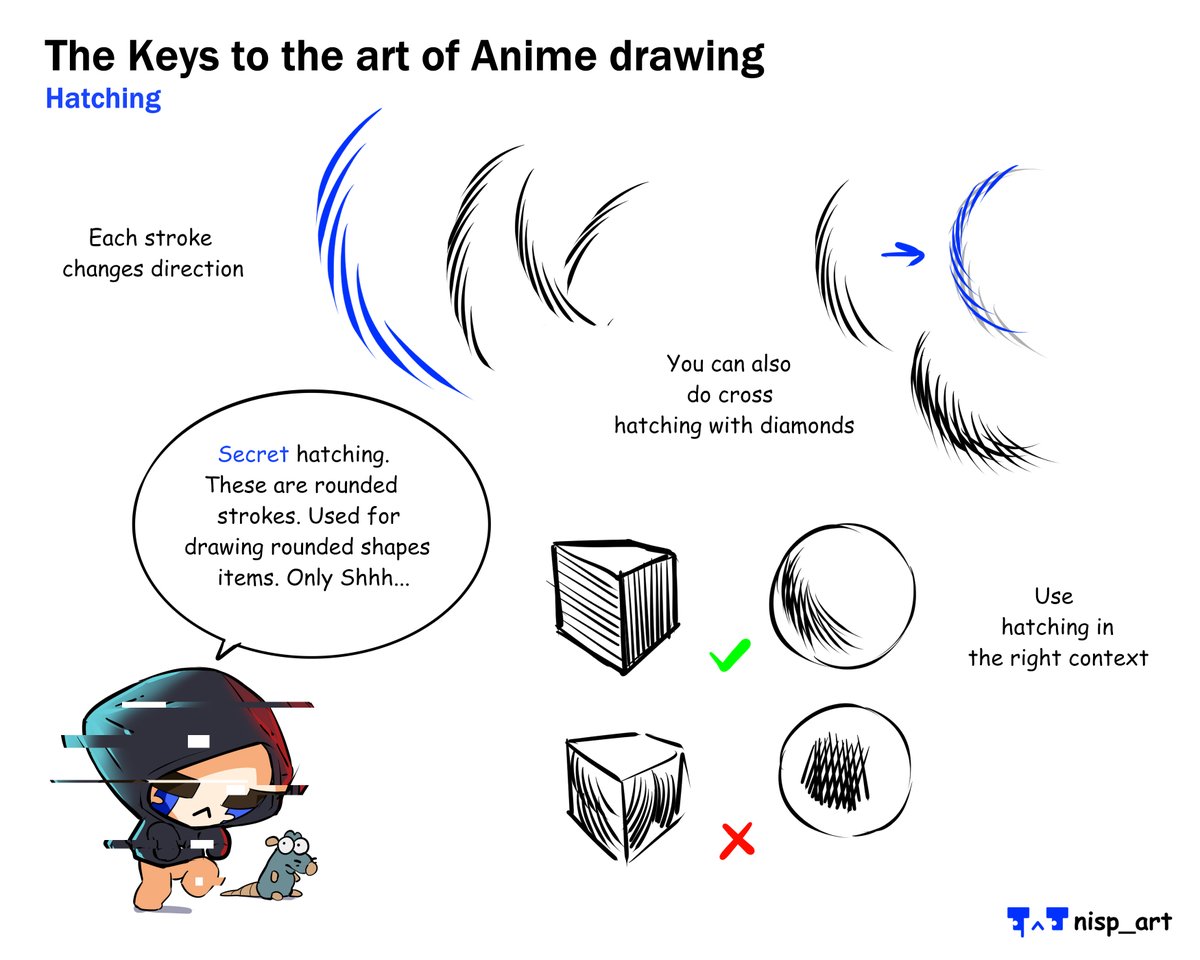 The Keys to the art of Anime drawing
Hatching

Each stroke changes direction

You can also do cross hatching with diamonds

Secret hatching. These are rounded strokes. Used for drawing rounded shapes items. Only Shhh...

Use hatching in the right context

nisp_art