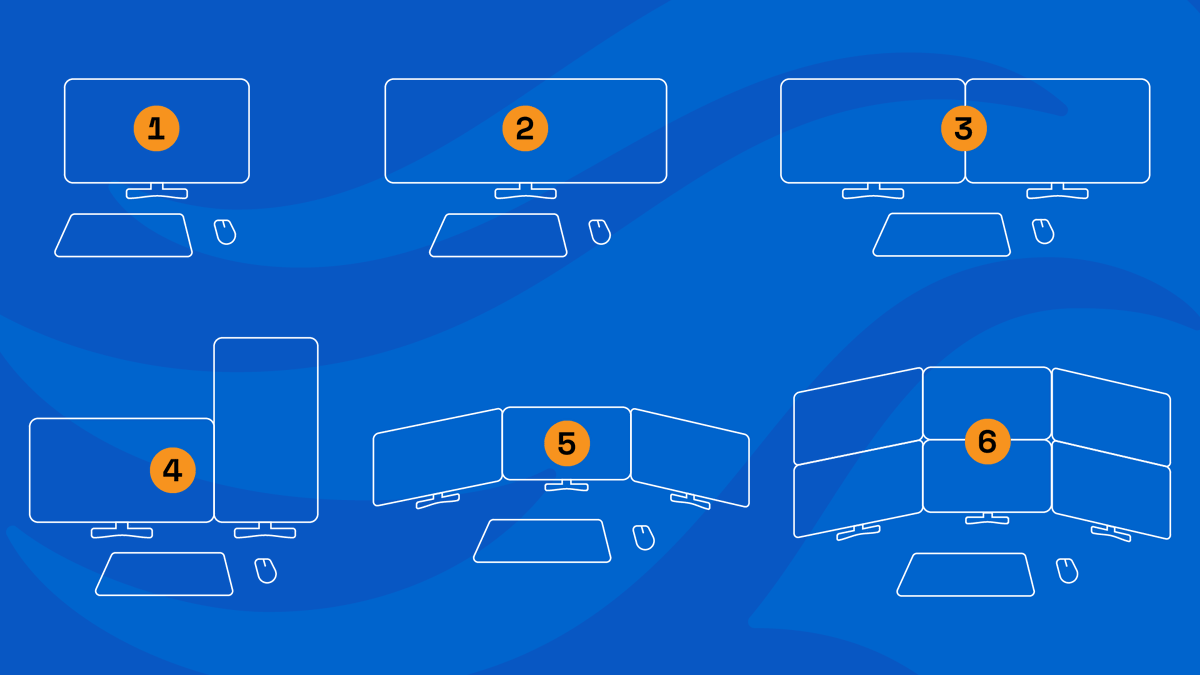 1

2

3

4

5

6