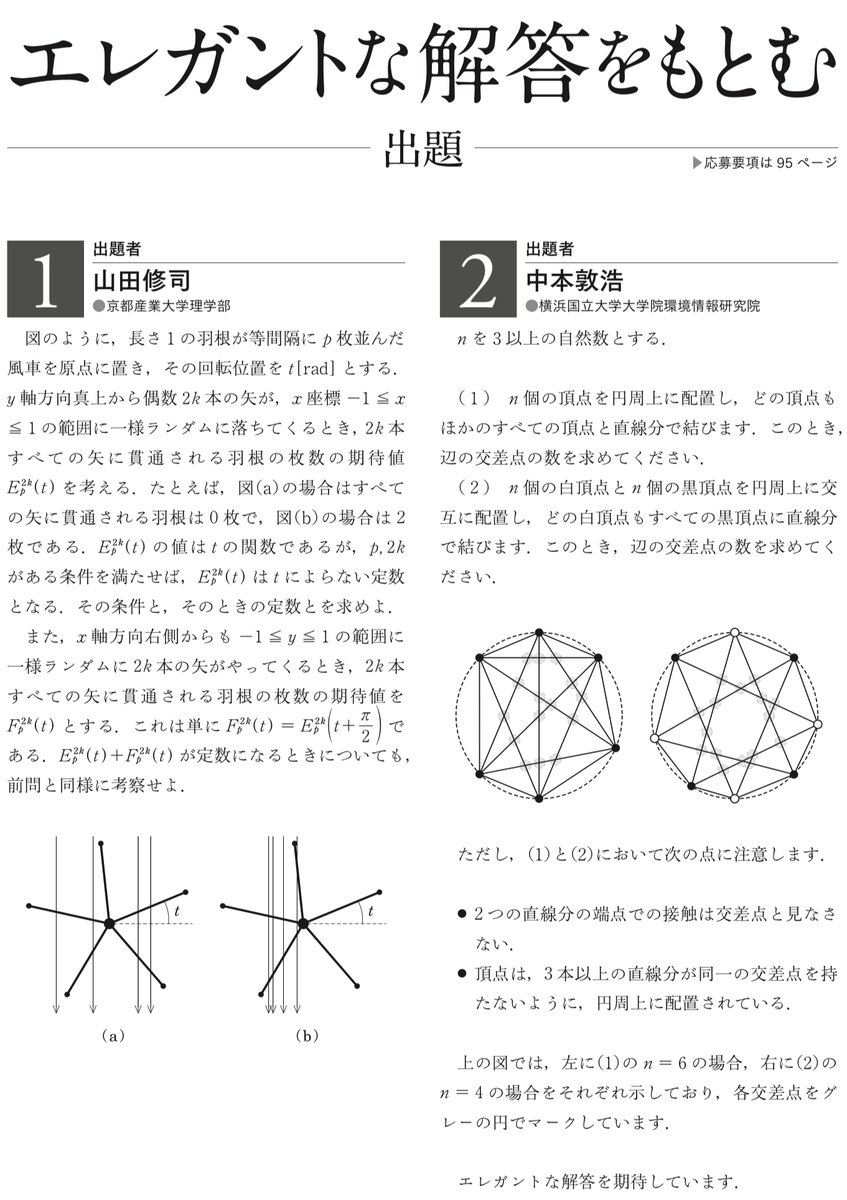 エレガントな解答をもとむ

出題

▶応募要項は 95 ページ

1

出題者
山田修司
●京都産業大学理学部

図のように，長さ 1 の羽根が等間隔に $p$ 枚並んだ風車を原点に置き，その回転位置を $t$[rad] とする．$y$ 軸方向真上から偶数 $2k$ 本の矢が，$x$ 座標 $-1 \leqq x \leqq 1$ の範囲に一様ランダムに落ちてくるとき，$2k$ 本すべての矢に貫通される羽根の枚数の期待値 $E_p^{2k}(t)$ を考える．たとえば，図(a)の場合はすべての矢に貫通される羽根は 0 枚で，図(b)の場合は 2 枚である．$E_p^{2k}(t)$ の値は $t$ の関数であるが，$p, 2k$ がある条件を満たせば，$E_p^{2k}(t)$ は $t$ によらない定数となる．その条件と，そのときの定数とを求めよ．

また，$x$ 軸方向右側からも $-1 \leqq y \leqq 1$ の範囲に一様ランダムに $2k$ 本の矢がやってくるとき，$2k$ 本すべての矢に貫通される羽根の枚数の期待値を $F_p^{2k}(t)$ とする．これは単に $F_p^{2k}(t) = E_p^{2k}\left(t+\frac{\pi}{2}\right)$ である．$E_p^{2k}(t)+F_p^{2k}(t)$ が定数になるときについても，前問と同様に考察せよ．

$t$

$t$

(a)

(b)

2

出題者
中本敦浩
●横浜国立大学大学院環境情報研究院

$n$ を 3 以上の自然数とする．

（1） $n$ 個の頂点を円周上に配置し，どの頂点もほかのすべての頂点と直線分で結びます．このとき，辺の交差点の数を求めてください．

（2） $n$ 個の白頂点と $n$ 個の黒頂点を円周上に交互に配置し，どの白頂点もすべての黒頂点に直線分で結びます．このとき，辺の交差点の数を求めてください．

ただし，(1)と(2)において次の点に注意します．

● 2 つの直線分の端点での接触は交差点と見なさない．

● 頂点は，3 本以上の直線分が同一の交差点を持たないように，円周上に配置されている．

上の図では，左に(1)の $n = 6$ の場合，右に(2)の $n = 4$ の場合をそれぞれ示しており，各交差点をグレーの円でマークしています．

エレガントな解答を期待しています．