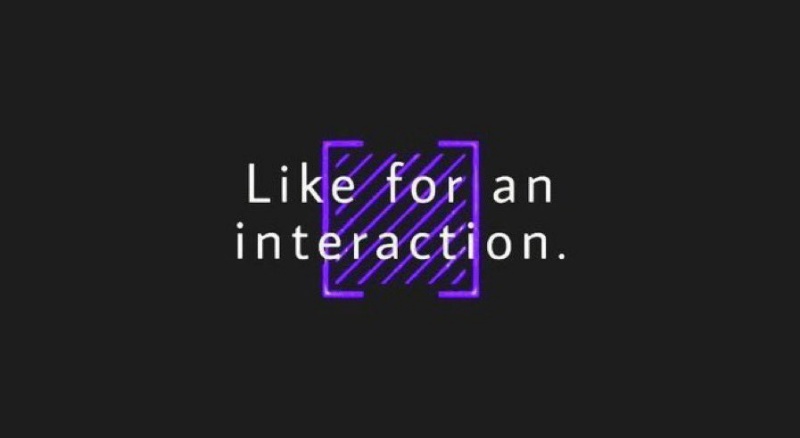 Like for an interaction.