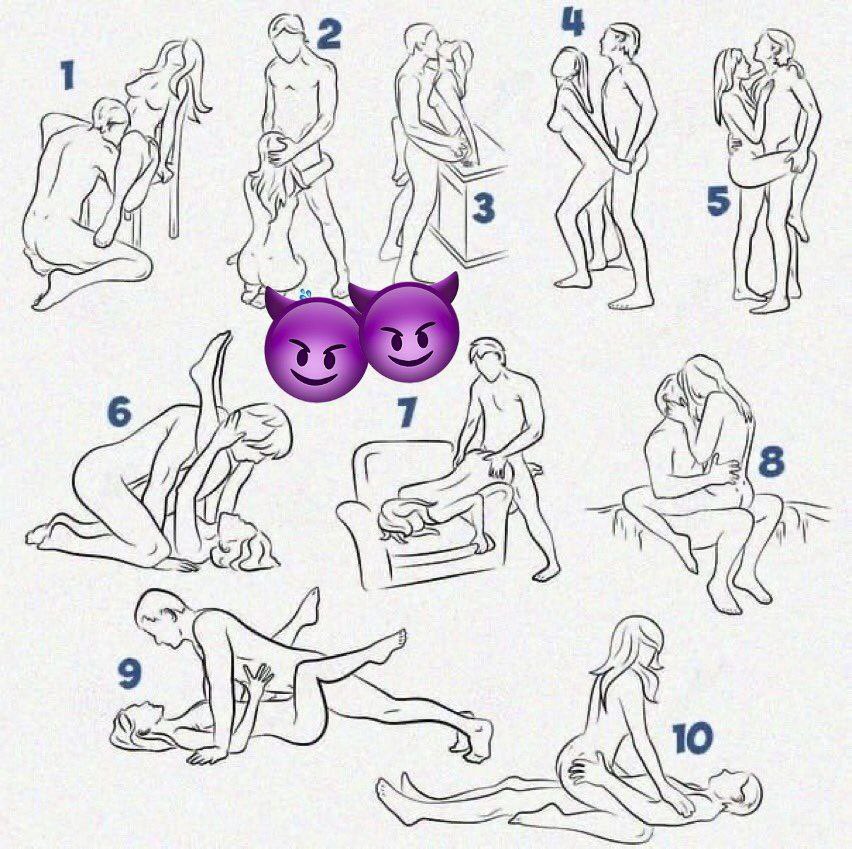 1
2
3
4
5
6
7
8
9
10