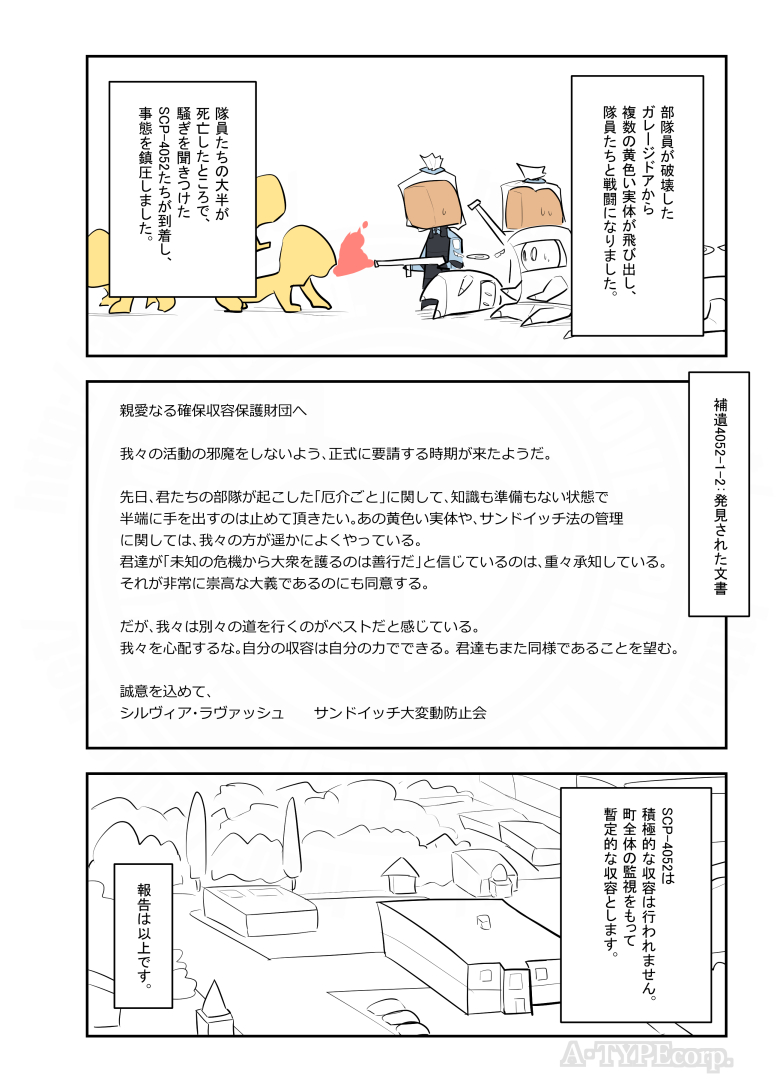 部隊員が破壊したガレージドアから複数の黄色い実体が飛び出し、隊員たちと戦闘になりました。

隊員たちの大半が死亡したところで、騒ぎを聞きつけたSCP-4052たちが到着し、事態を鎮圧しました。

補遺4052-1-2：発見された文書

親愛なる確保収容保護財団へ

我々の活動の邪魔をしないよう、正式に要請する時期が来たようだ。

先日、君たちの部隊が起こした「厄介ごと」に関して、知識も準備もない状態で半端に手を出すのは止めて頂きたい。あの黄色い実体や、サンドイッチ法の管理に関しては、我々の方が遥かによくやっている。
君達が「未知の危機から大衆を護るのは善行だ」と信じているのは、重々承知している。
それが非常に崇高な大義であるのにも同意する。

だが、我々は別々の道を行くのがベストだと感じている。
我々を心配するな。自分の収容は自分の力でできる。君達もまた同様であることを望む。

誠意を込めて、
シルヴィア・ラヴァッシュ　　サンドイッチ大変動防止会

SCP-4052は積極的な収容は行われません。町全体の監視をもって暫定的な収容とします。

報告は以上です。

A-TYPEcorp.