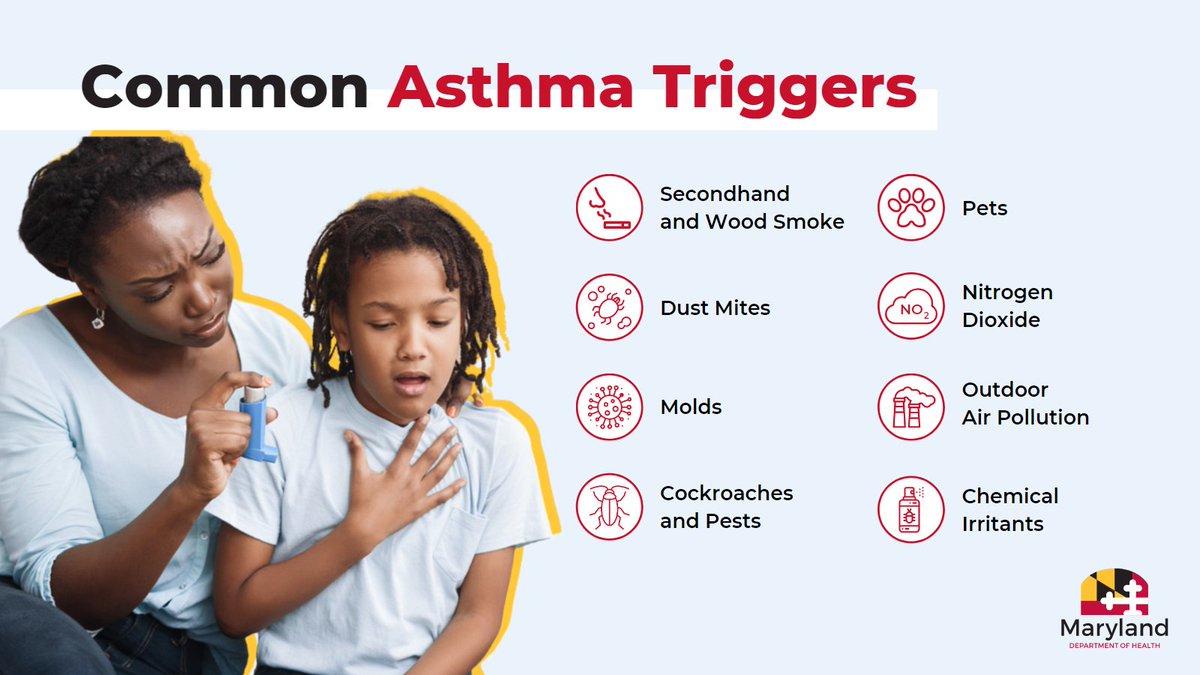 Common Asthma Triggers

Secondhand and Wood Smoke

Dust Mites

Molds

Cockroaches and Pests

Pets

$NO_2$

Nitrogen Dioxide

Outdoor Air Pollution

Chemical Irritants

Maryland
DEPARTMENT OF HEALTH