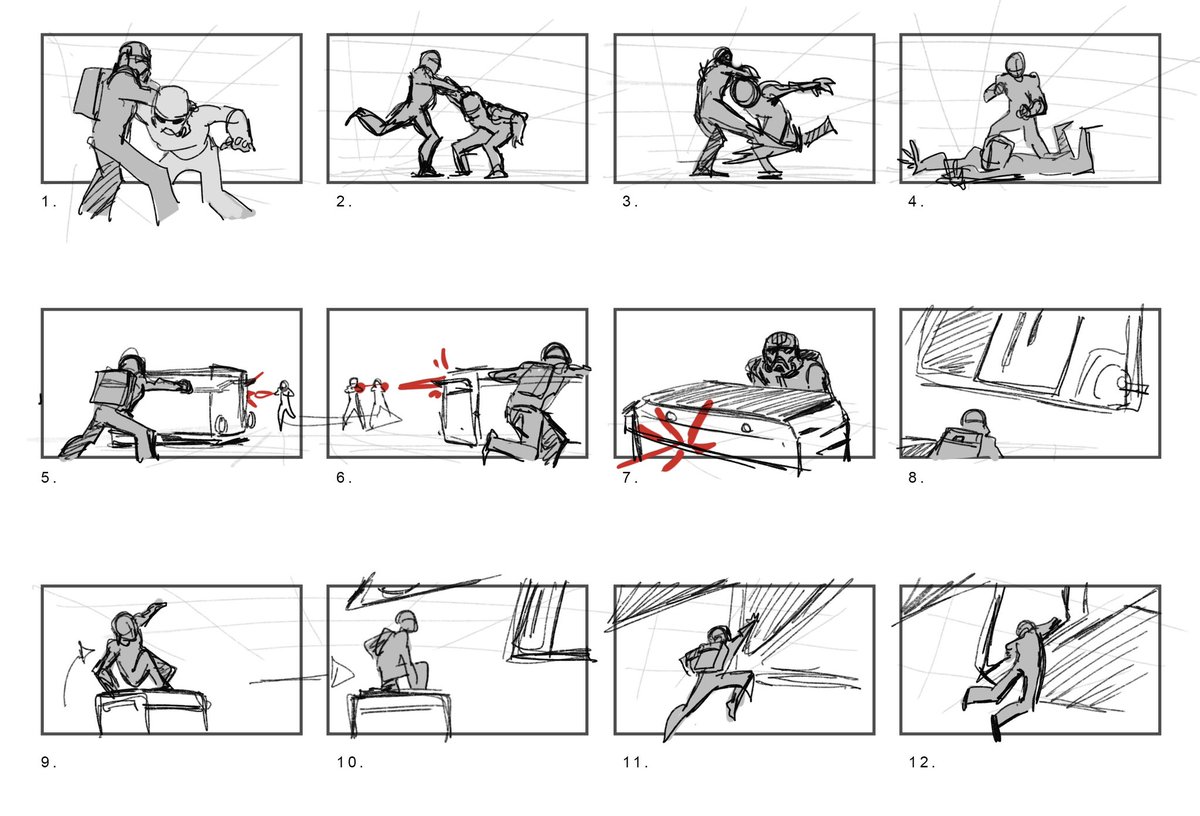 1.

2.

3.

4.

5.

6.

7.

8.

9.

10.

11.

12.