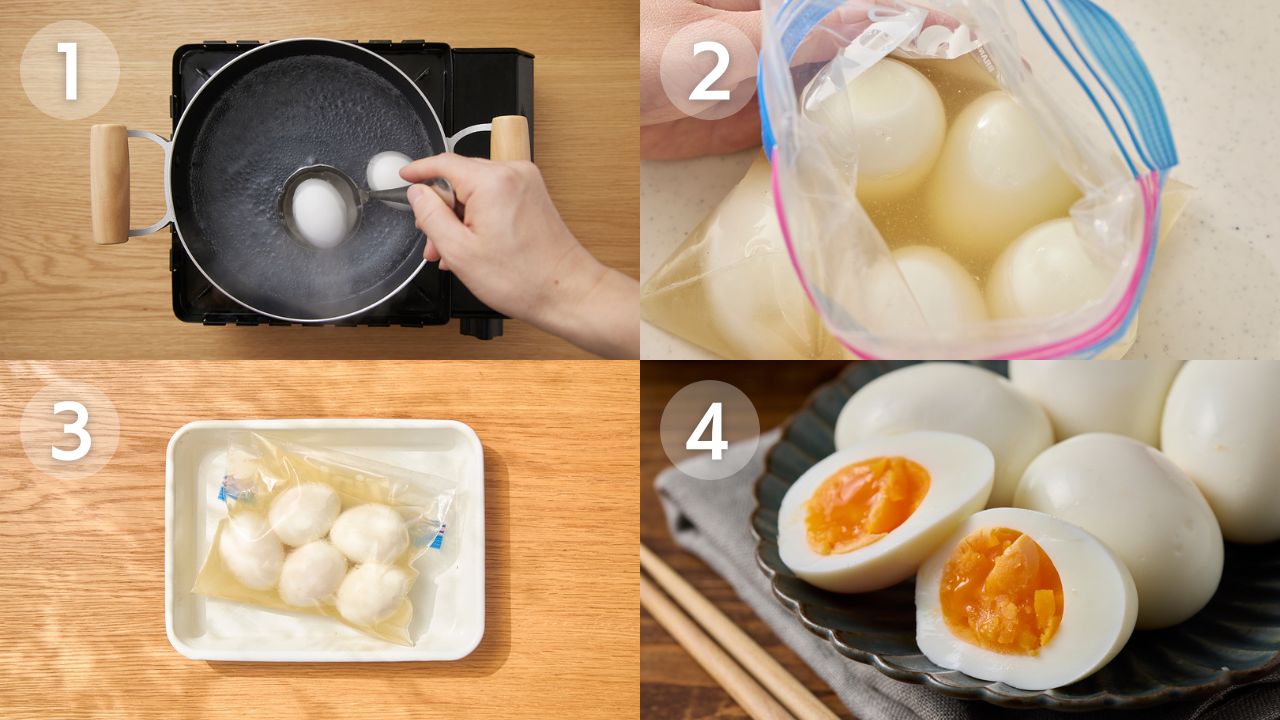 1

2

3

4