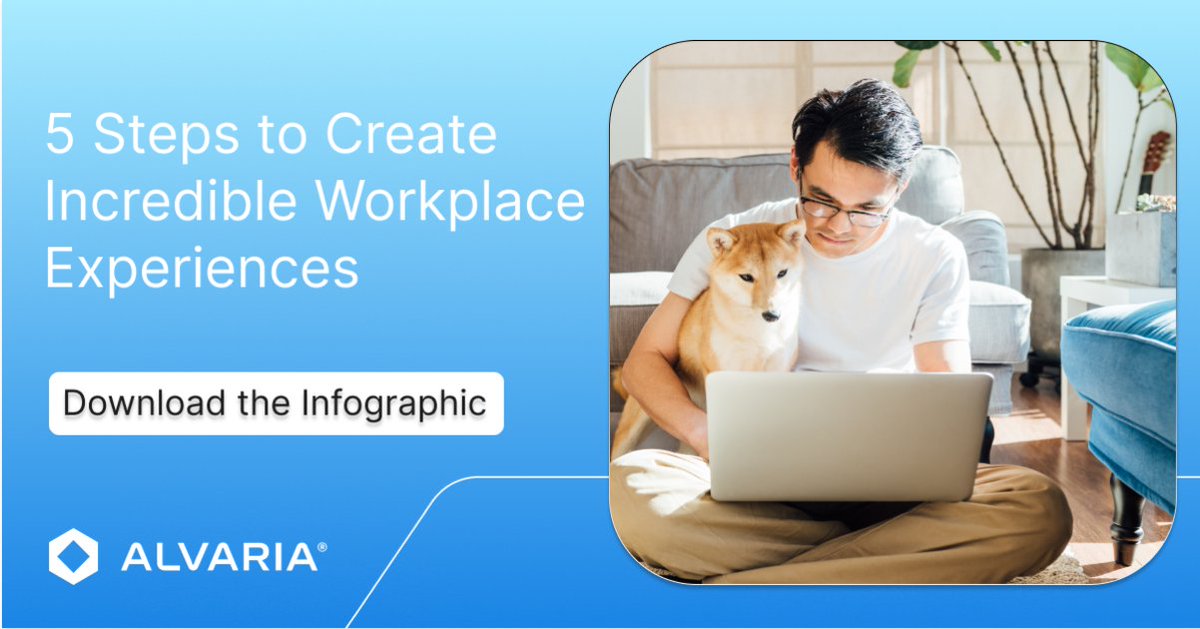 5 Steps to Create Incredible Workplace Experiences

Download the Infographic

ALVARIA®