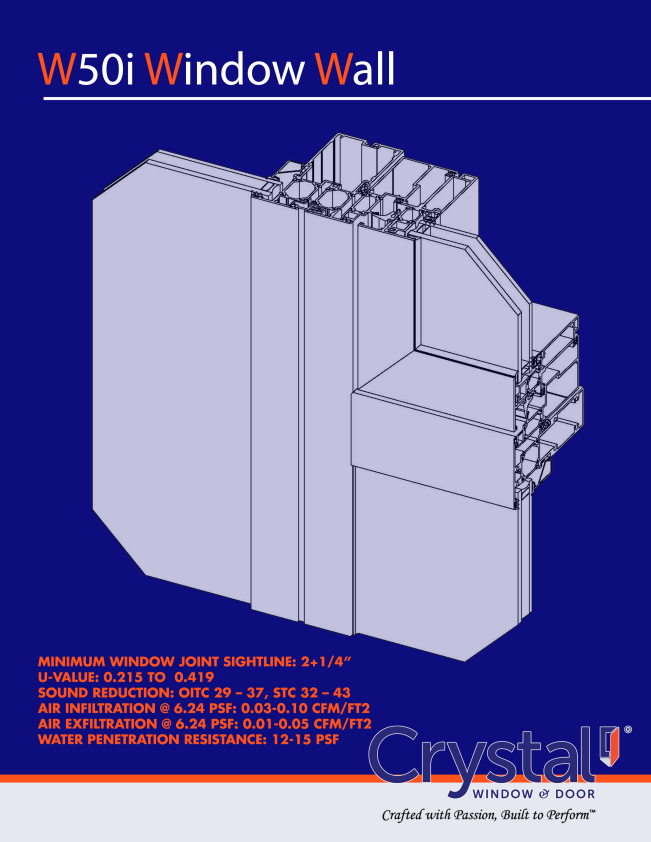 W50i Window Wall

MINIMUM WINDOW JOINT SIGHTLINE: 2+1/4"
U-VALUE: 0.215 TO 0.419
SOUND REDUCTION: OITC 29 – 37, STC 32 – 43
AIR INFILTRATION @ 6.24 PSF: 0.03-0.10 CFM/FT2
AIR EXFILTRATION @ 6.24 PSF: 0.01-0.05 CFM/FT2
WATER PENETRATION RESISTANCE: 12-15 PSF

Crystal®
WINDOW & DOOR
Crafted with Passion, Built to Perform™