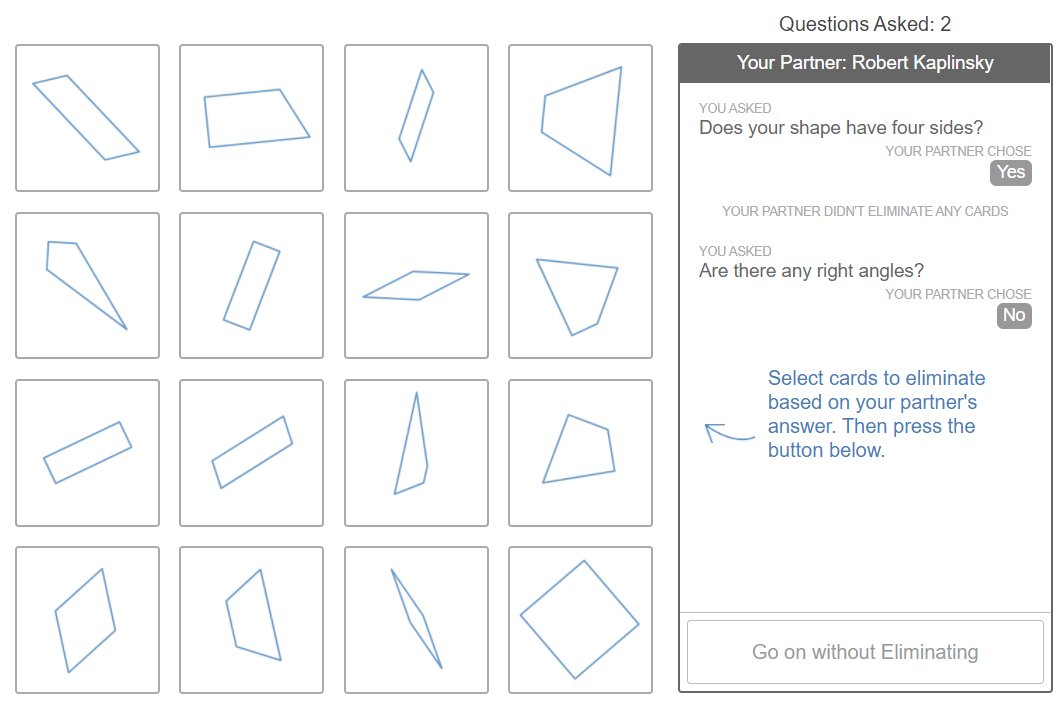 Questions Asked: 2

Your Partner: Robert Kaplinsky

YOU ASKED
Does your shape have four sides?
YOUR PARTNER CHOSE
Yes

YOUR PARTNER DIDN'T ELIMINATE ANY CARDS

YOU ASKED
Are there any right angles?
YOUR PARTNER CHOSE
No

Select cards to eliminate based on your partner's answer. Then press the button below.

Go on without Eliminating