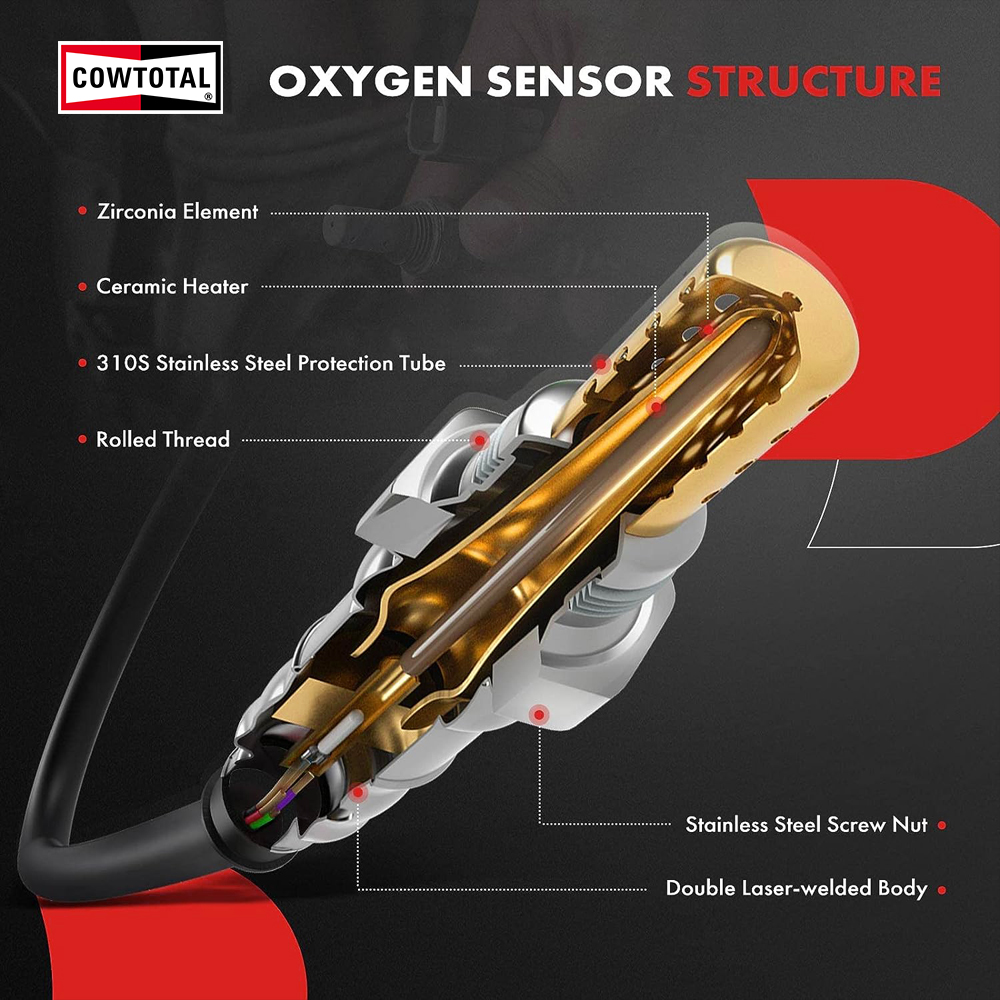 COWTOTAL®

OXYGEN SENSOR STRUCTURE

Zirconia Element

Ceramic Heater

310S Stainless Steel Protection Tube

Rolled Thread

Stainless Steel Screw Nut

Double Laser-welded Body