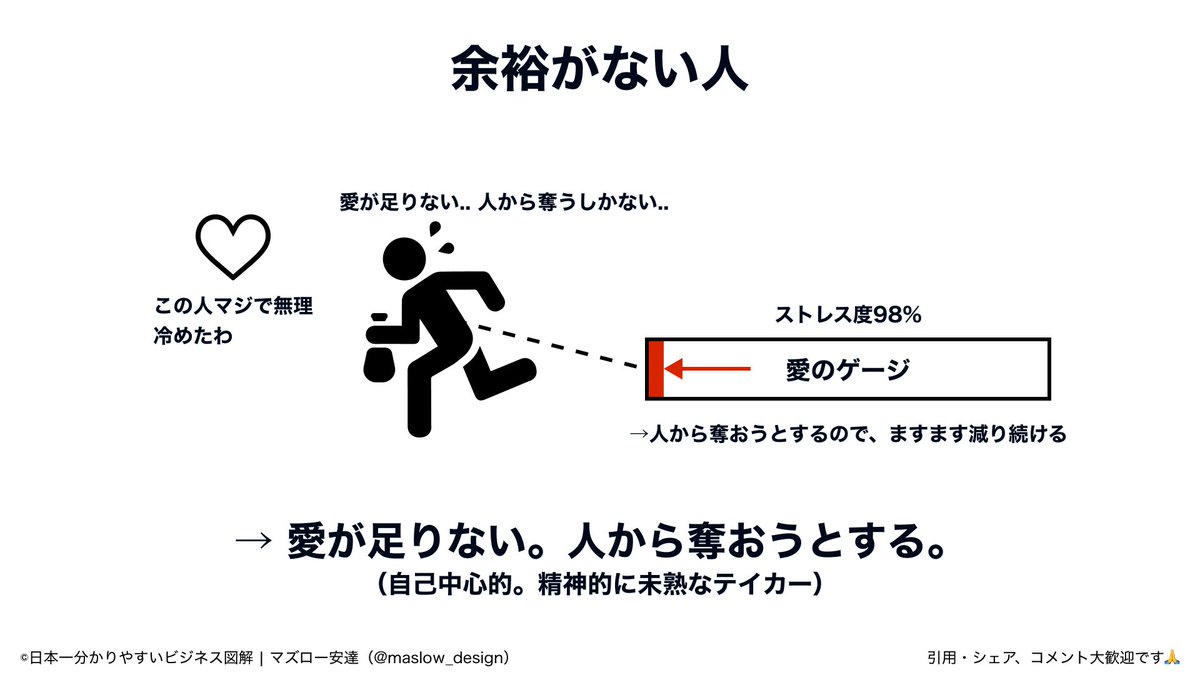 余裕がない人

愛が足りない.. 人から奪うしかない..

この人マジで無理
冷めたわ

ストレス度98%

愛のゲージ

→人から奪おうとするので、ますます減り続ける

→ 愛が足りない。人から奪おうとする。
（自己中心的。精神的に未熟なテイカー）

©日本一分かりやすいビジネス図解 | マズロー安達（@maslow_design）

引用・シェア、コメント大歓迎です🙏