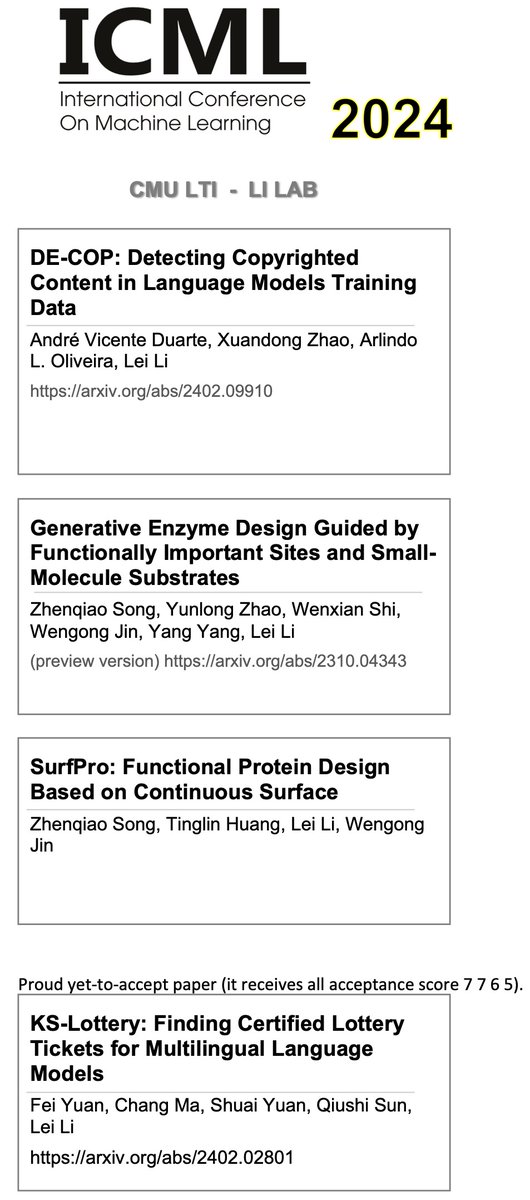 ICML
International Conference
On Machine Learning

2024

CMU LTI - LI LAB

DE-COP: Detecting Copyrighted Content in Language Models Training Data

André Vicente Duarte, Xuandong Zhao, Arlindo L. Oliveira, Lei Li

https://arxiv.org/abs/2402.09910

Generative Enzyme Design Guided by Functionally Important Sites and Small-Molecule Substrates

Zhenqiao Song, Yunlong Zhao, Wenxian Shi, Wengong Jin, Yang Yang, Lei Li

(preview version) https://arxiv.org/abs/2310.04343

SurfPro: Functional Protein Design Based on Continuous Surface

Zhenqiao Song, Tinglin Huang, Lei Li, Wengong Jin

Proud yet-to-accept paper (it receives all acceptance score 7 7 6 5).

KS-Lottery: Finding Certified Lottery Tickets for Multilingual Language Models

Fei Yuan, Chang Ma, Shuai Yuan, Qiushi Sun, Lei Li

https://arxiv.org/abs/2402.02801