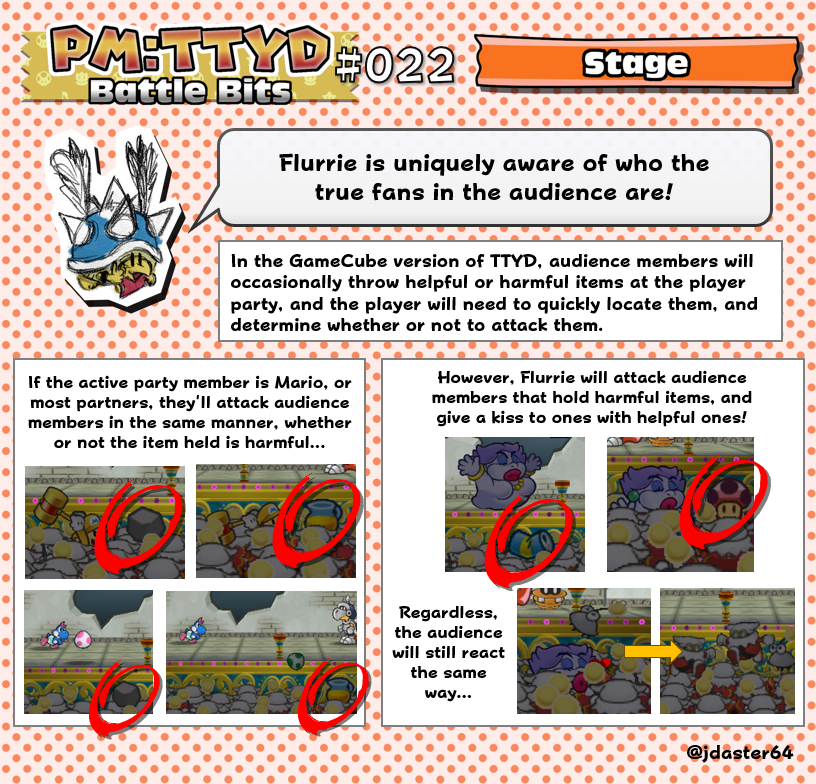 PM:TTYD Battle Bits #022

Stage

Flurrie is uniquely aware of who the true fans in the audience are!

In the GameCube version of TTYD, audience members will occasionally throw helpful or harmful items at the player party, and the player will need to quickly locate them, and determine whether or not to attack them.

If the active party member is Mario, or most partners, they'll attack audience members in the same manner, whether or not the item held is harmful...

However, Flurrie will attack audience members that hold harmful items, and give a kiss to ones with helpful ones!

Regardless, the audience will still react the same way...

@jdaster64