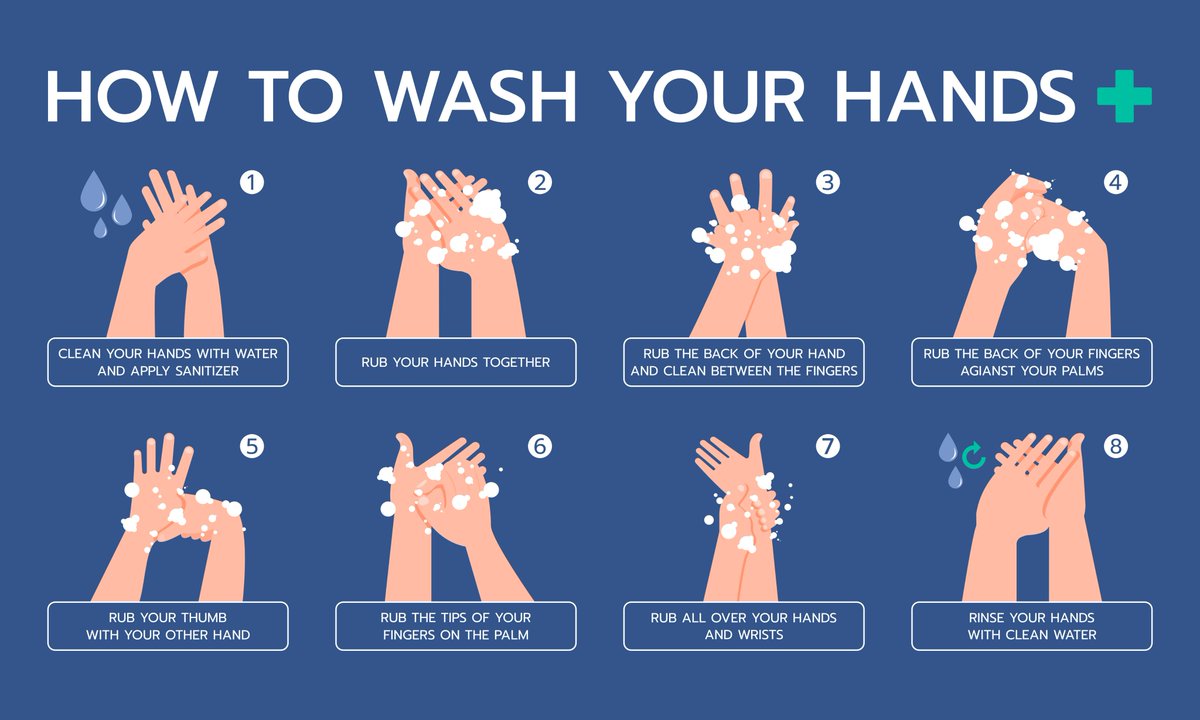 HOW TO WASH YOUR HANDS

1
CLEAN YOUR HANDS WITH WATER AND APPLY SANITIZER

2
RUB YOUR HANDS TOGETHER

3
RUB THE BACK OF YOUR HAND AND CLEAN BETWEEN THE FINGERS

4
RUB THE BACK OF YOUR FINGERS AGIANST YOUR PALMS

5
RUB YOUR THUMB WITH YOUR OTHER HAND

6
RUB THE TIPS OF YOUR FINGERS ON THE PALM

7
RUB ALL OVER YOUR HANDS AND WRISTS

8
RINSE YOUR HANDS WITH CLEAN WATER