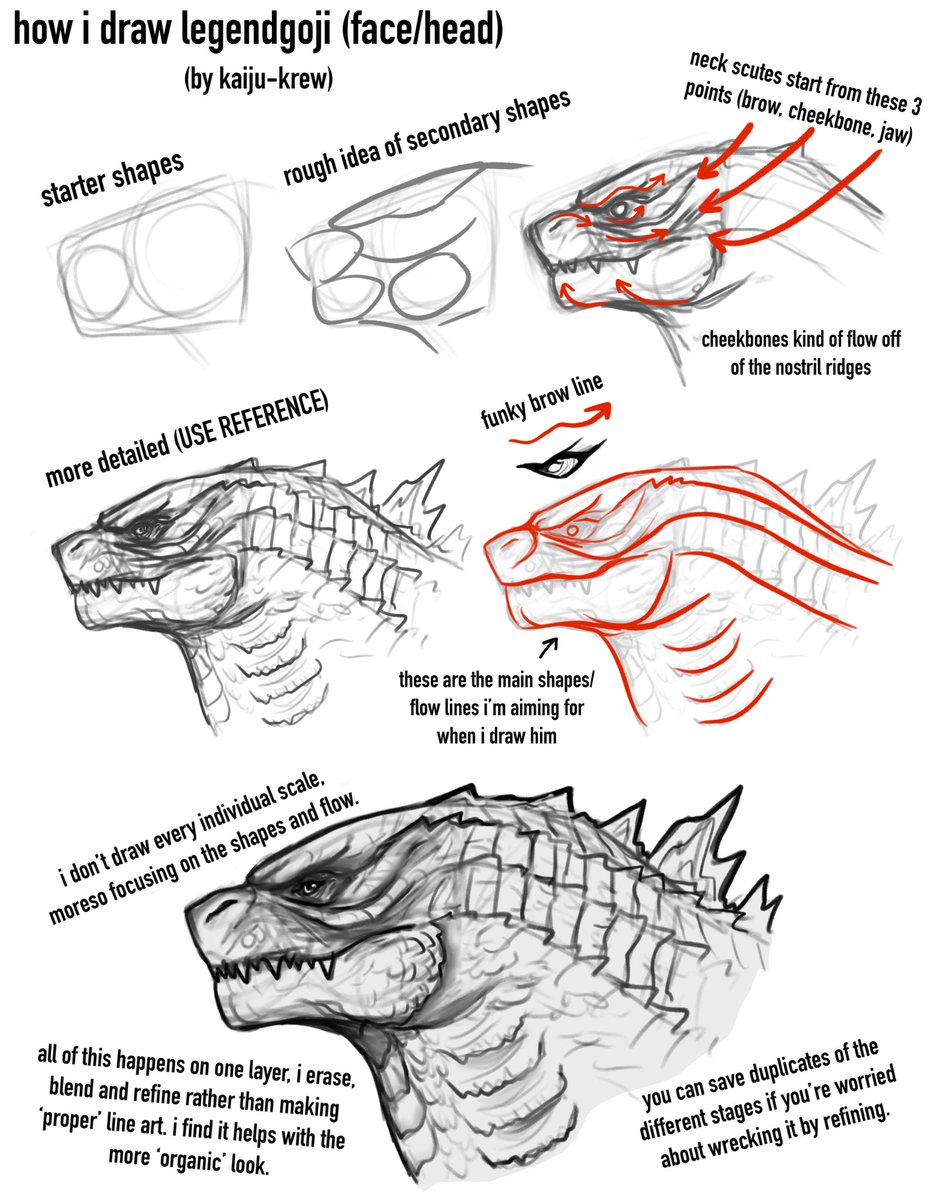 how i draw legendgoji (face/head)

(by kaiju-krew)

starter shapes

rough idea of secondary shapes

neck scutes start from these 3 points (brow, cheekbone, jaw)

cheekbones kind of flow off of the nostril ridges

more detailed (USE REFERENCE)

funky brow line

these are the main shapes/ flow lines i'm aiming for when i draw him

i don't draw every individual scale, moreso focusing on the shapes and flow.

all of this happens on one layer, i erase, blend and refine rather than making 'proper' line art. i find it helps with the more 'organic' look.

you can save duplicates of the different stages if you're worried about wrecking it by refining.