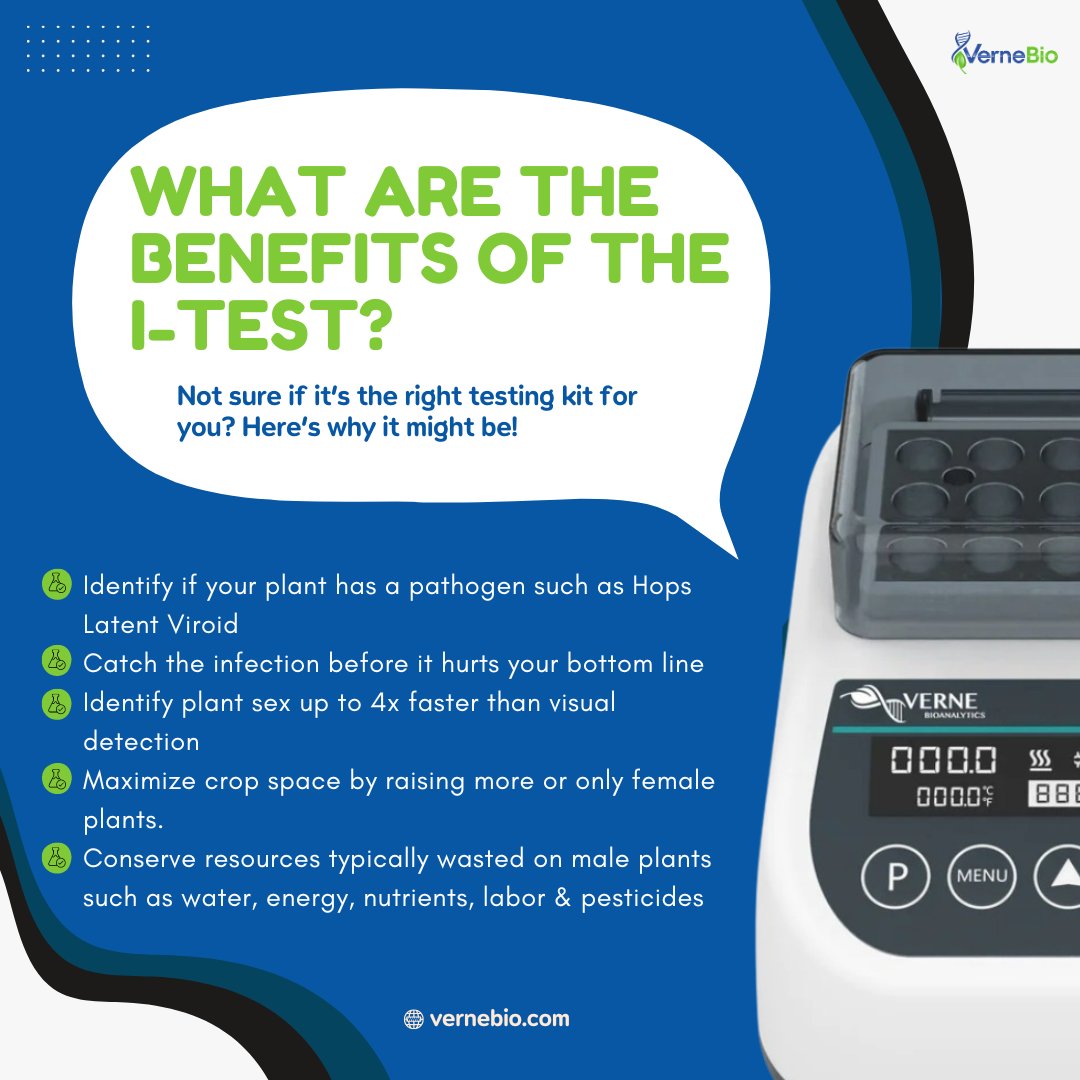 VerneBio

WHAT ARE THE BENEFITS OF THE I-TEST?

Not sure if it's the right testing kit for you? Here's why it might be!

Identify if your plant has a pathogen such as Hops Latent Viroid

Catch the infection before it hurts your bottom line

Identify plant sex up to 4x faster than visual detection

Maximize crop space by raising more or only female plants.

Conserve resources typically wasted on male plants such as water, energy, nutrients, labor & pesticides

VERNE BIOANALYTICS

000.0

000.0 °C °F

888

P

MENU

vernebio.com