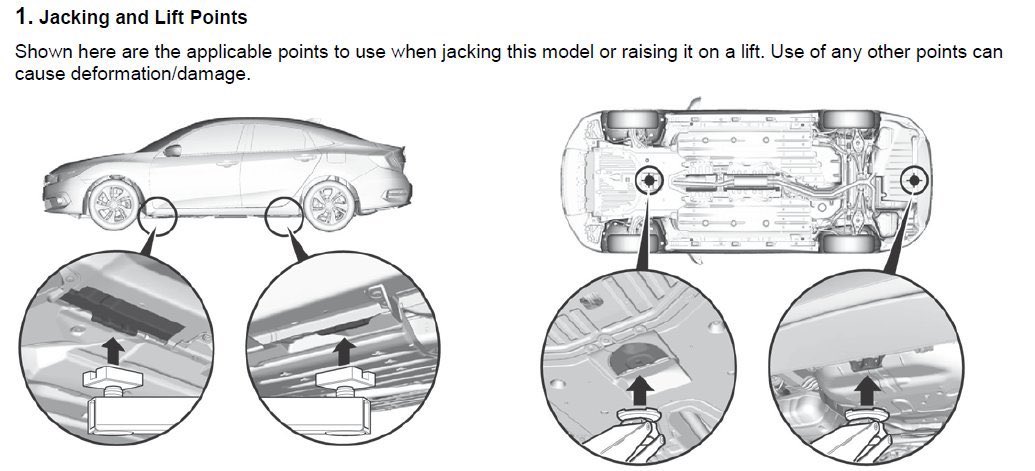 1. Jacking and Lift Points

Shown here are the applicable points to use when jacking this model or raising it on a lift. Use of any other points can cause deformation/damage.