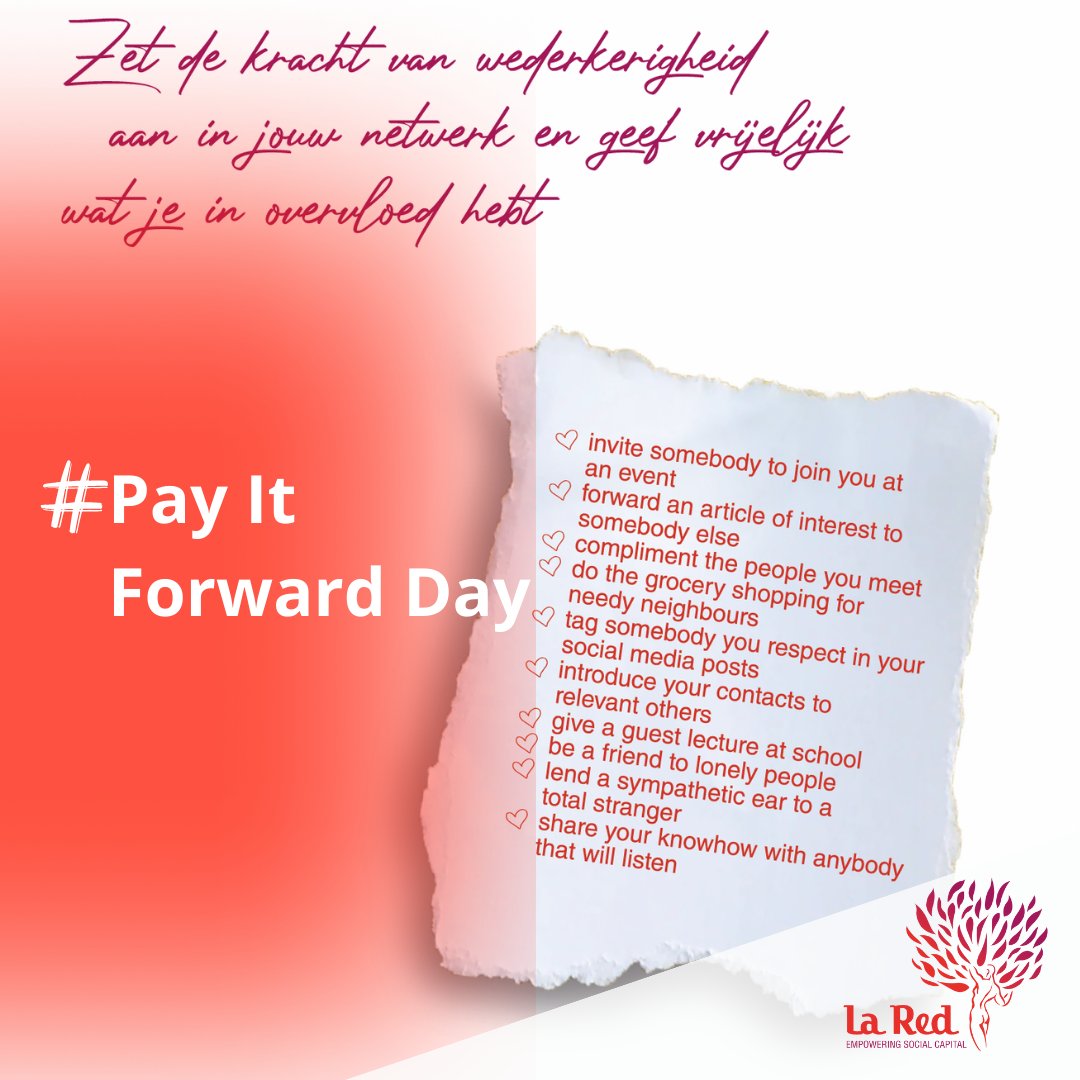 Zet de kracht van wederkerigheid aan in jouw netwerk en geef vrijelijk wat je in overvloed hebt

#Pay It Forward Day

♡ invite somebody to join you at an event
♡ forward an article of interest to somebody else
♡ compliment the people you meet
♡ do the grocery shopping for needy neighbours
♡ tag somebody you respect in your social media posts
♡ introduce your contacts to relevant others
♡ give a guest lecture at school
♡ be a friend to lonely people
♡ lend a sympathetic ear to a total stranger
♡ share your knowhow with anybody that will listen

La Red
EMPOWERING SOCIAL CAPITAL