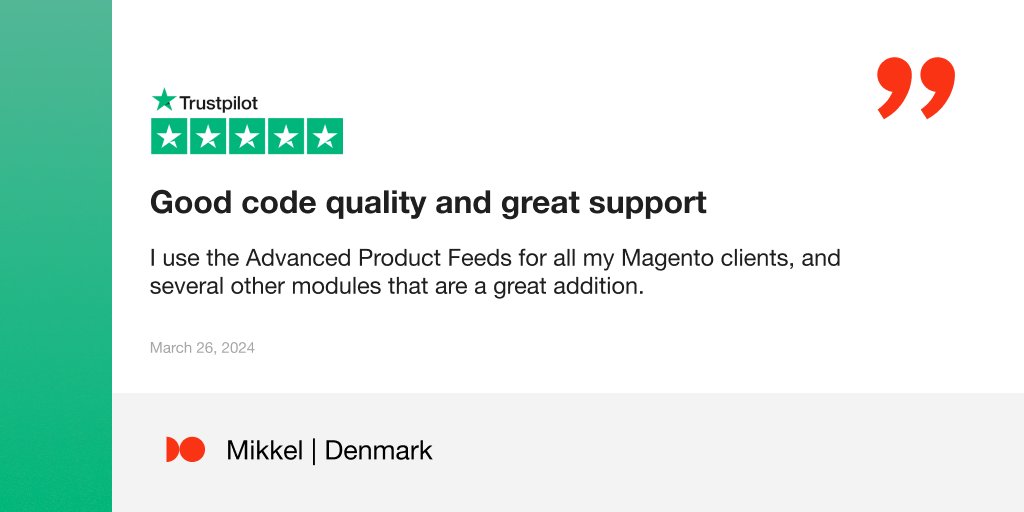 Trustpilot

Good code quality and great support

I use the Advanced Product Feeds for all my Magento clients, and several other modules that are a great addition.

March 26, 2024

Mikkel | Denmark