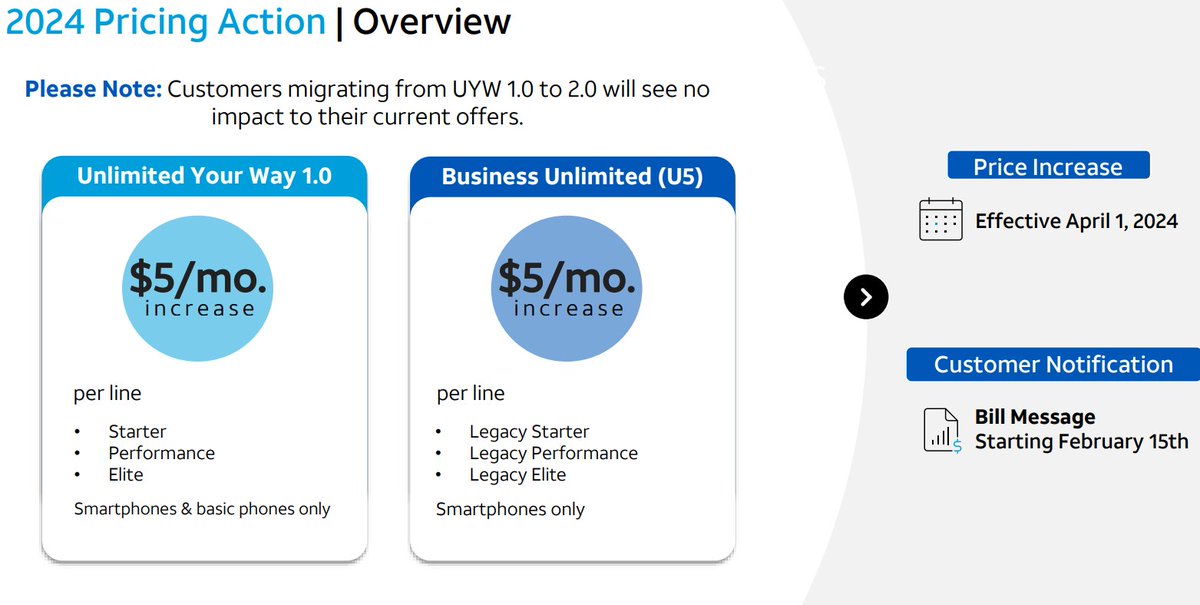 2024 Pricing Action | Overview

Please Note: Customers migrating from UYW 1.0 to 2.0 will see no impact to their current offers.

Unlimited Your Way 1.0

$5/mo.
increase

per line

• Starter
• Performance
• Elite

Smartphones & basic phones only

Business Unlimited (U5)

$5/mo.
increase

per line

• Legacy Starter
• Legacy Performance
• Legacy Elite

Smartphones only

Price Increase

Effective April 1, 2024

Customer Notification

Bill Message
Starting February 15th