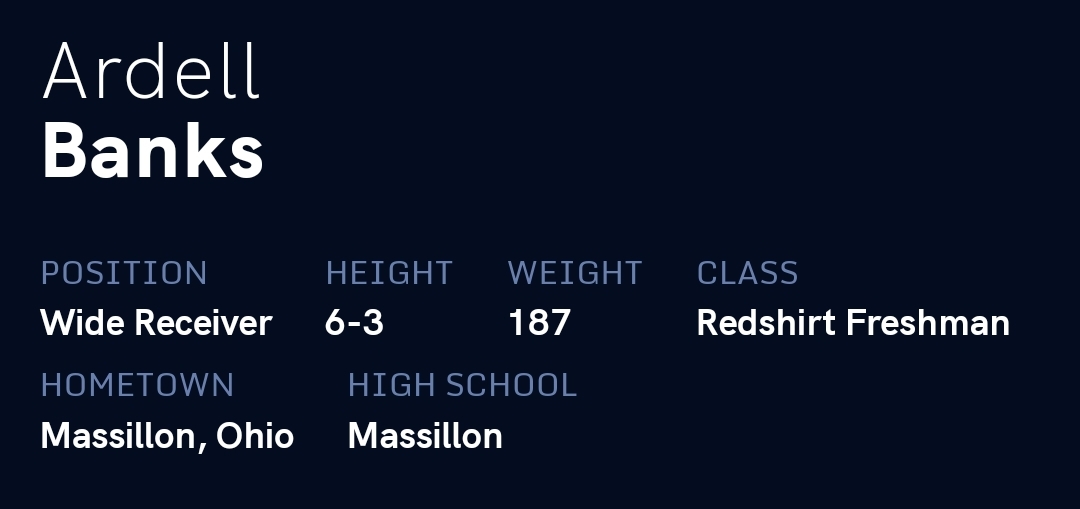 Ardell
Banks

POSITION
Wide Receiver

HEIGHT
6-3

WEIGHT
187

CLASS
Redshirt Freshman

HOMETOWN
Massillon, Ohio

HIGH SCHOOL
Massillon