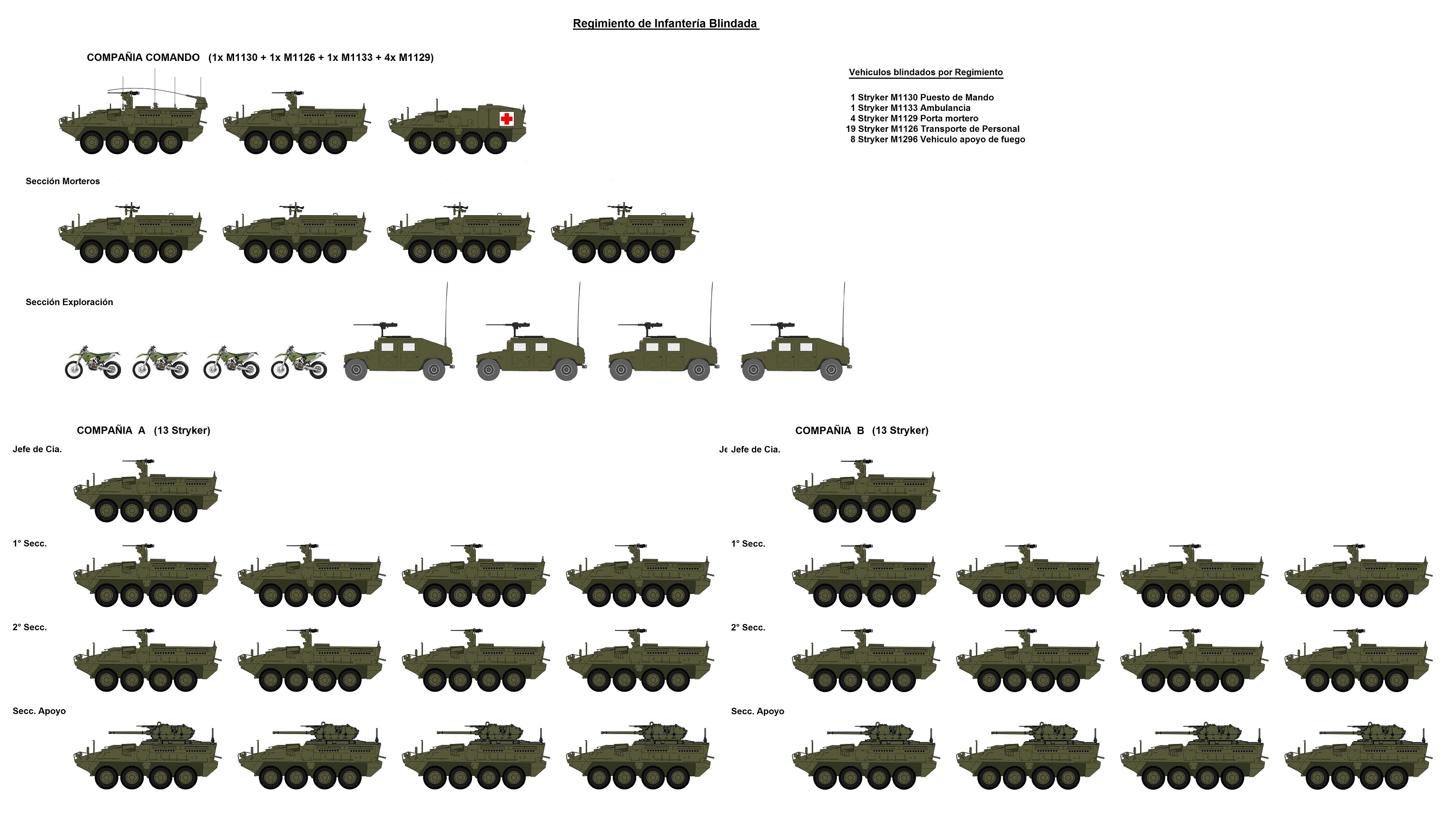 Regimiento de Infantería Blindada

COMPAÑIA COMANDO (1x M1130 + 1x M1126 + 1x M1133 + 4x M1129)

Vehiculos blindados por Regimiento

1 Stryker M1130 Puesto de Mando
1 Stryker M1133 Ambulancia
4 Stryker M1129 Porta mortero
19 Stryker M1126 Transporte de Personal
8 Stryker M1296 Vehiculo apoyo de fuego

Sección Morteros

Sección Exploración

COMPAÑIA A (13 Stryker)

Jefe de Cia.

1° Secc.

2° Secc.

Secc. Apoyo

COMPAÑIA B (13 Stryker)

Je Jefe de Cia.

1° Secc.

2° Secc.

Secc. Apoyo