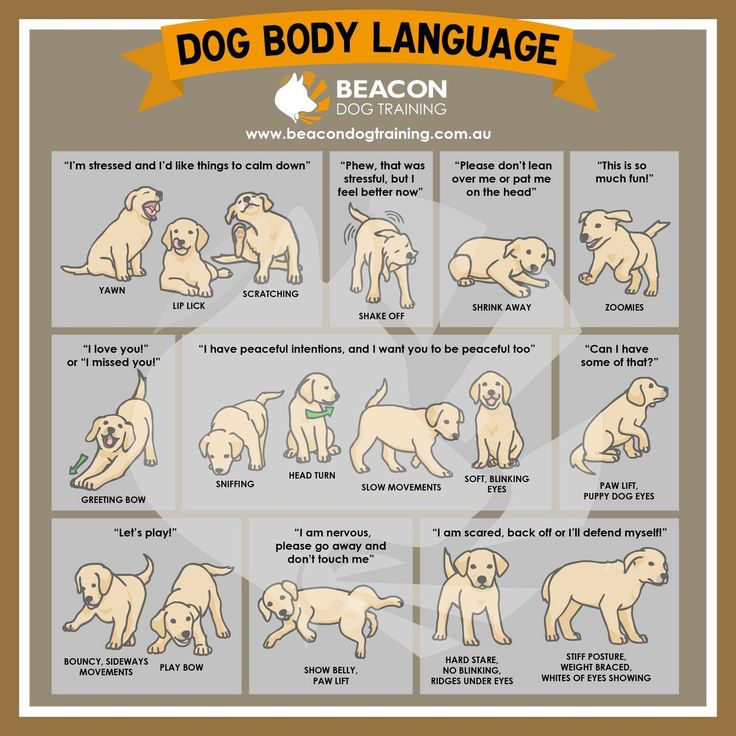 DOG BODY LANGUAGE

BEACON DOG TRAINING

www.beacondogtraining.com.au

"I'm stressed and I'd like things to calm down"

YAWN

LIP LICK

SCRATCHING

"Phew, that was stressful, but I feel better now"

SHAKE OFF

"Please don't lean over me or pat me on the head"

SHRINK AWAY

"This is so much fun!"

ZOOMIES

"I love you!" or "I missed you!"

GREETING BOW

"I have peaceful intentions, and I want you to be peaceful too"

SNIFFING

HEAD TURN

SLOW MOVEMENTS

SOFT, BLINKING EYES

"Can I have some of that?"

PAW LIFT, PUPPY DOG EYES

"Let's play!"

BOUNCY, SIDEWAYS MOVEMENTS

PLAY BOW

"I am nervous, please go away and don't touch me"

SHOW BELLY, PAW LIFT

"I am scared, back off or I'll defend myself!"

HARD STARE, NO BLINKING, RIDGES UNDER EYES

STIFF POSTURE, WEIGHT BRACED, WHITES OF EYES SHOWING