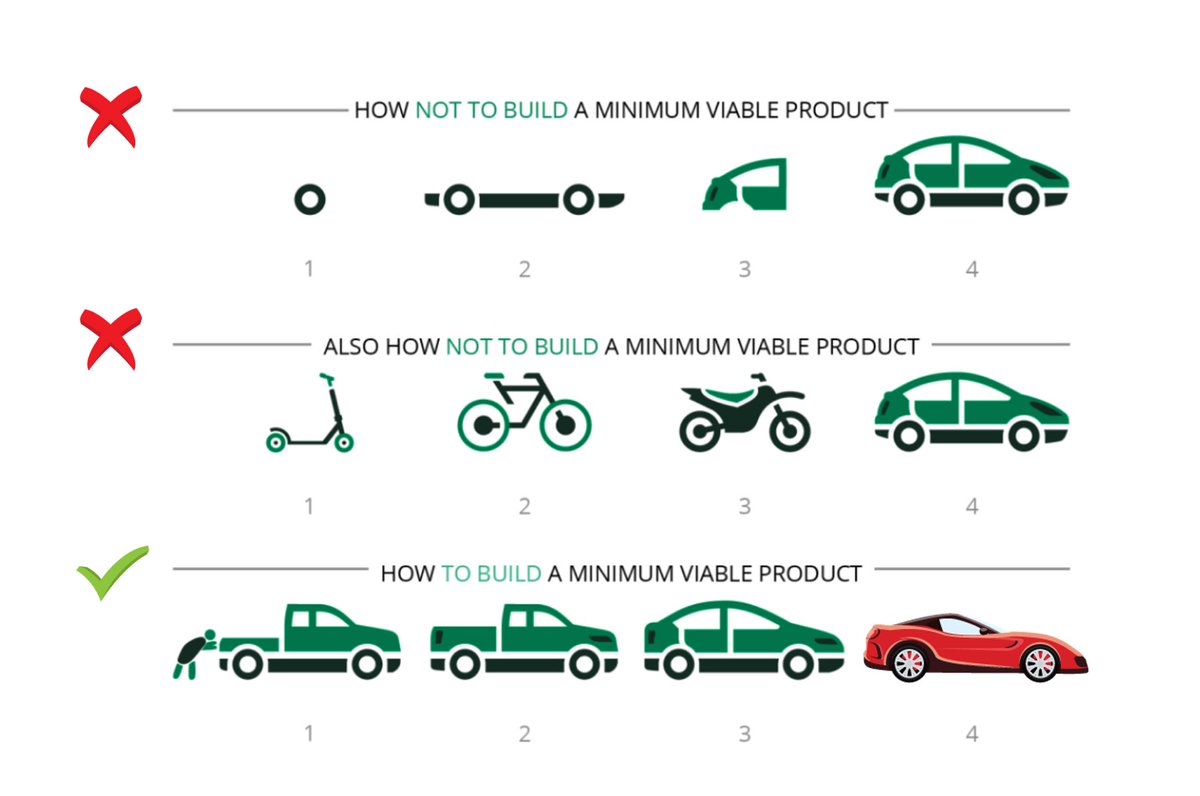 HOW NOT TO BUILD A MINIMUM VIABLE PRODUCT

1 2 3 4

ALSO HOW NOT TO BUILD A MINIMUM VIABLE PRODUCT

1 2 3 4

HOW TO BUILD A MINIMUM VIABLE PRODUCT

1 2 3 4