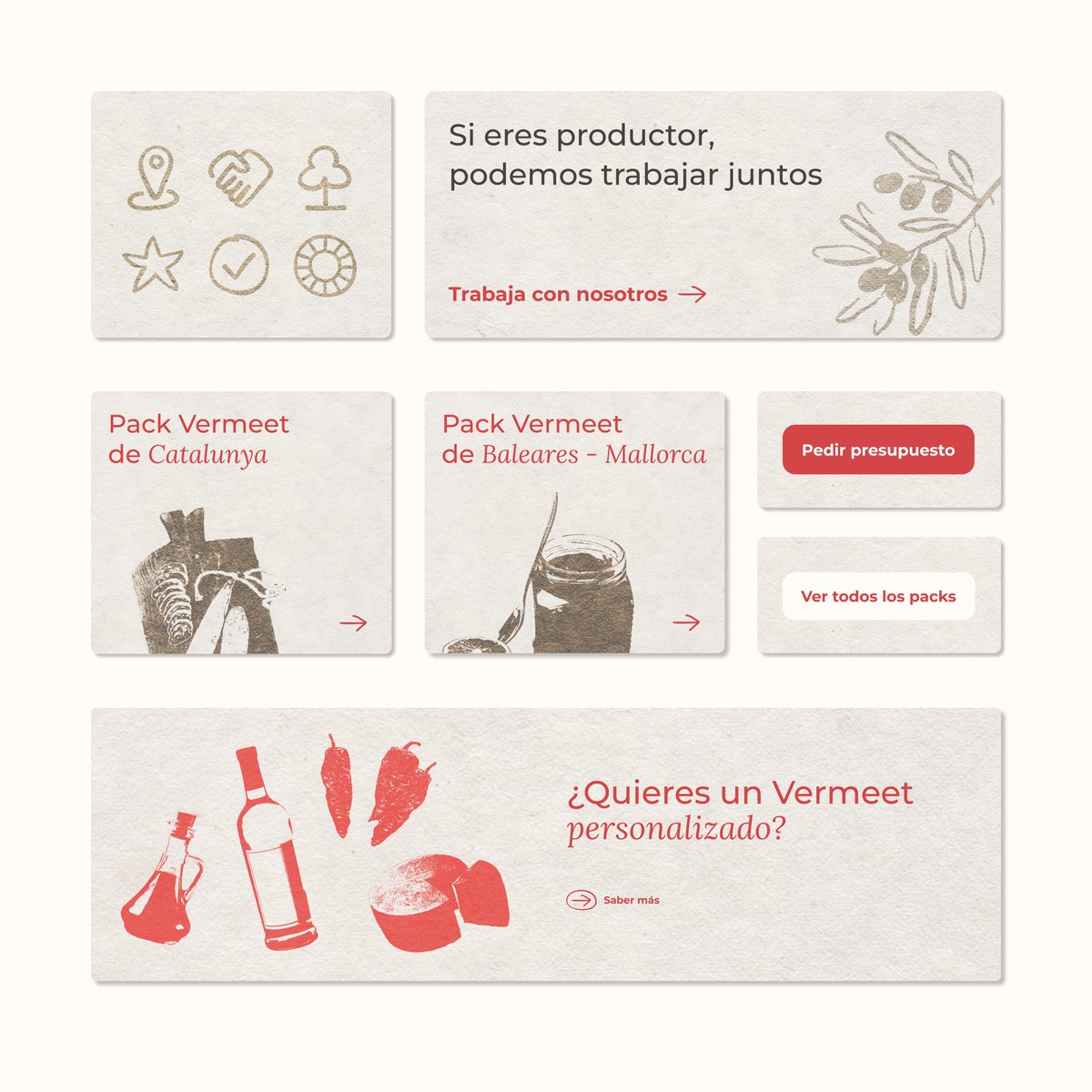 Si eres productor, podemos trabajar juntos

Trabaja con nosotros

Pack Vermeet de Catalunya

Pack Vermeet de Baleares - Mallorca

Pedir presupuesto

Ver todos los packs

¿Quieres un Vermeet personalizado?

Saber más