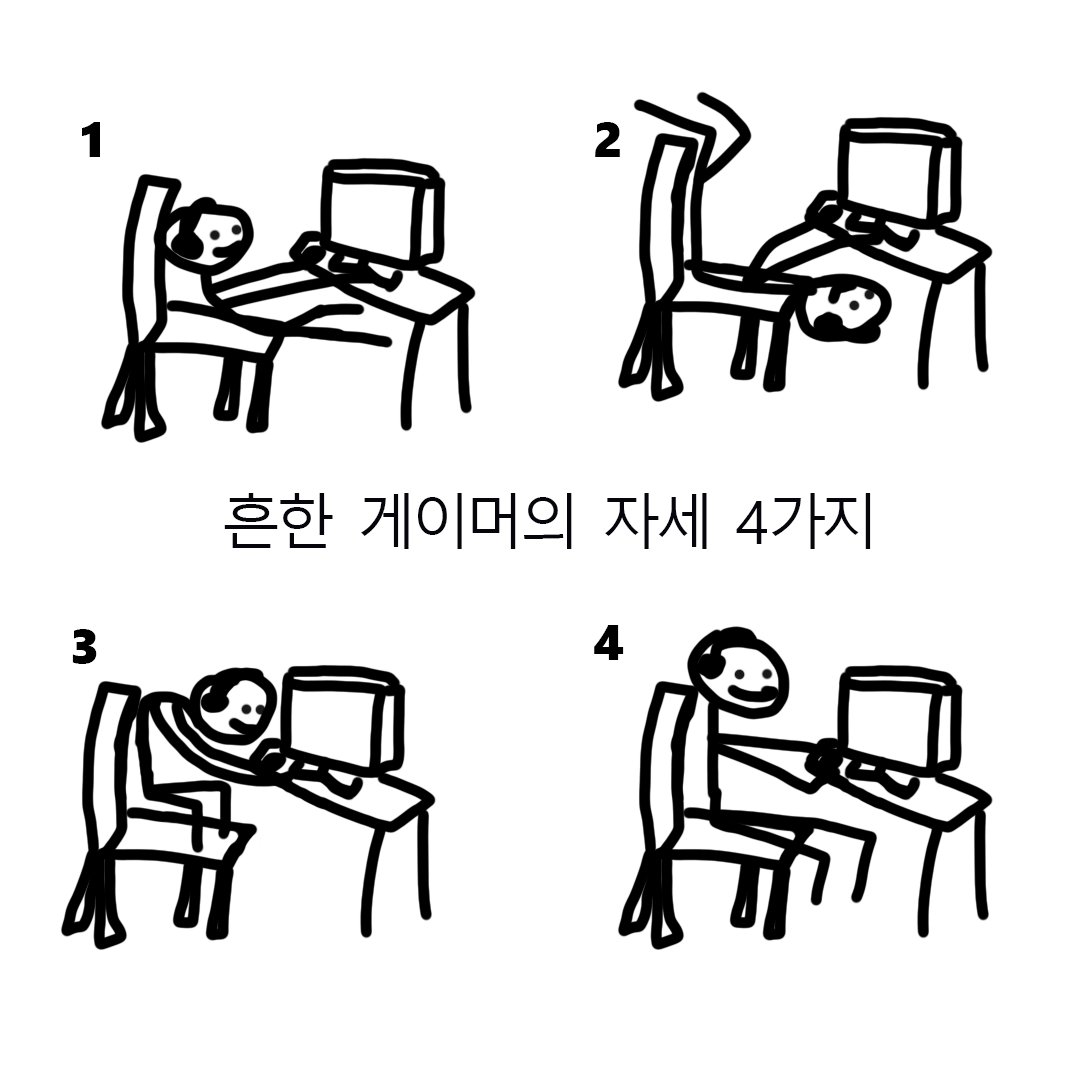 1

2

흔한 게이머의 자세 4가지

3

4