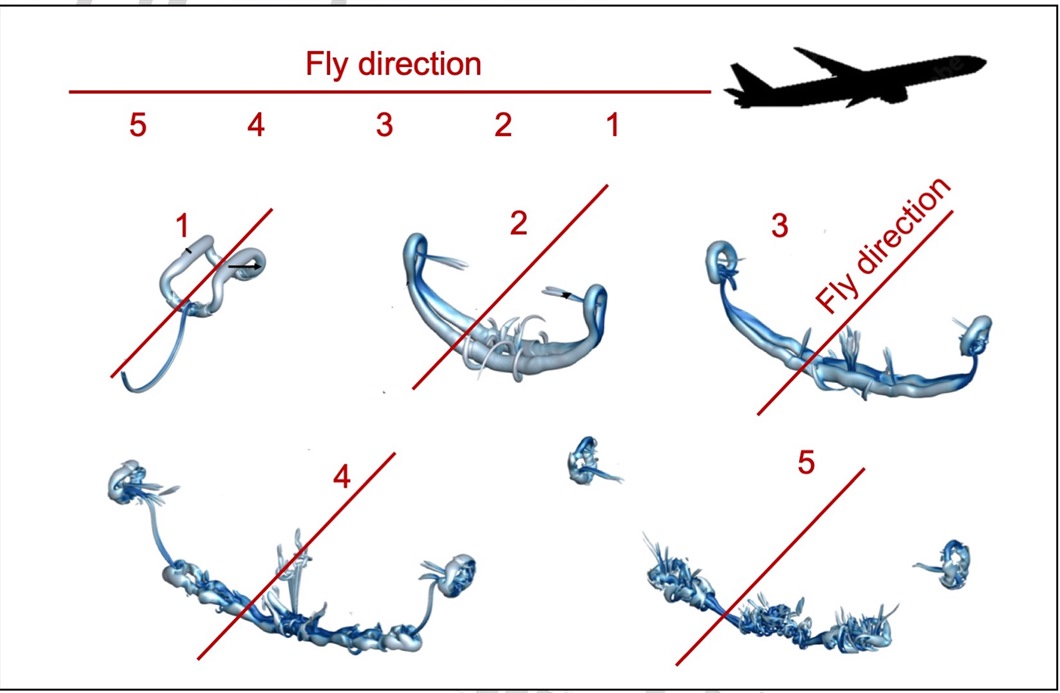 Fly direction

5 4 3 2 1

1

2

3

Fly direction

4

5