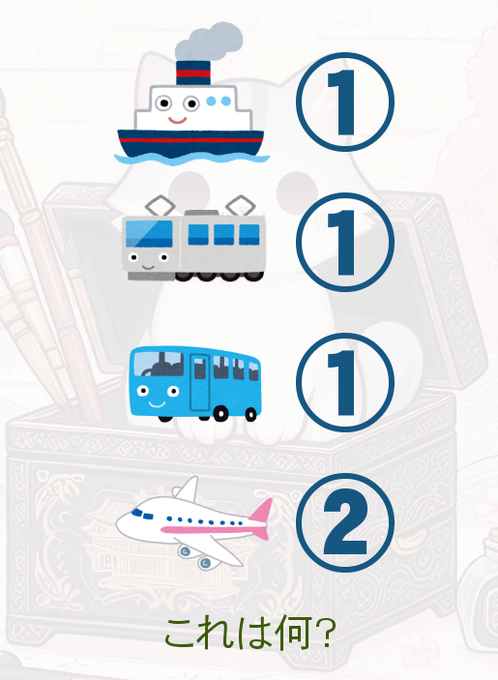 ①
①
①
②
これは何?