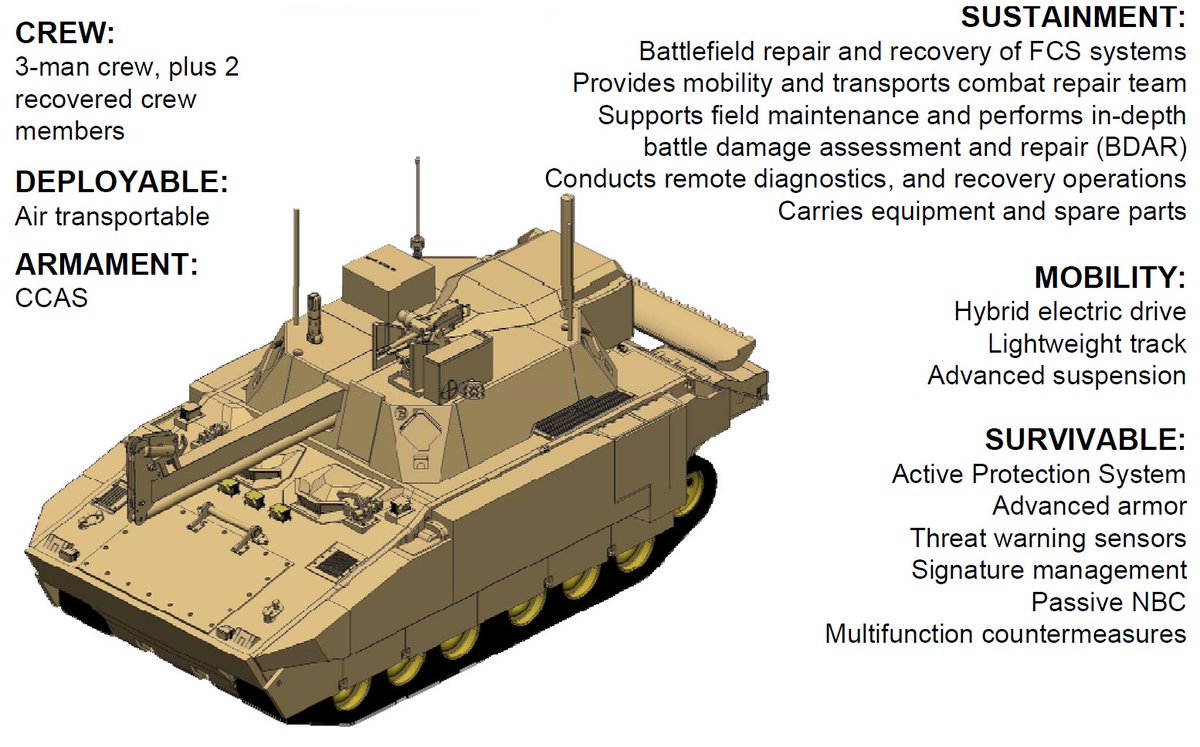 CREW:
3-man crew, plus 2 recovered crew members

DEPLOYABLE:
Air transportable

ARMAMENT:
CCAS

SUSTAINMENT:
Battlefield repair and recovery of FCS systems
Provides mobility and transports combat repair team
Supports field maintenance and performs in-depth battle damage assessment and repair (BDAR)
Conducts remote diagnostics, and recovery operations
Carries equipment and spare parts

MOBILITY:
Hybrid electric drive
Lightweight track
Advanced suspension

SURVIVABLE:
Active Protection System
Advanced armor
Threat warning sensors
Signature management
Passive NBC
Multifunction countermeasures