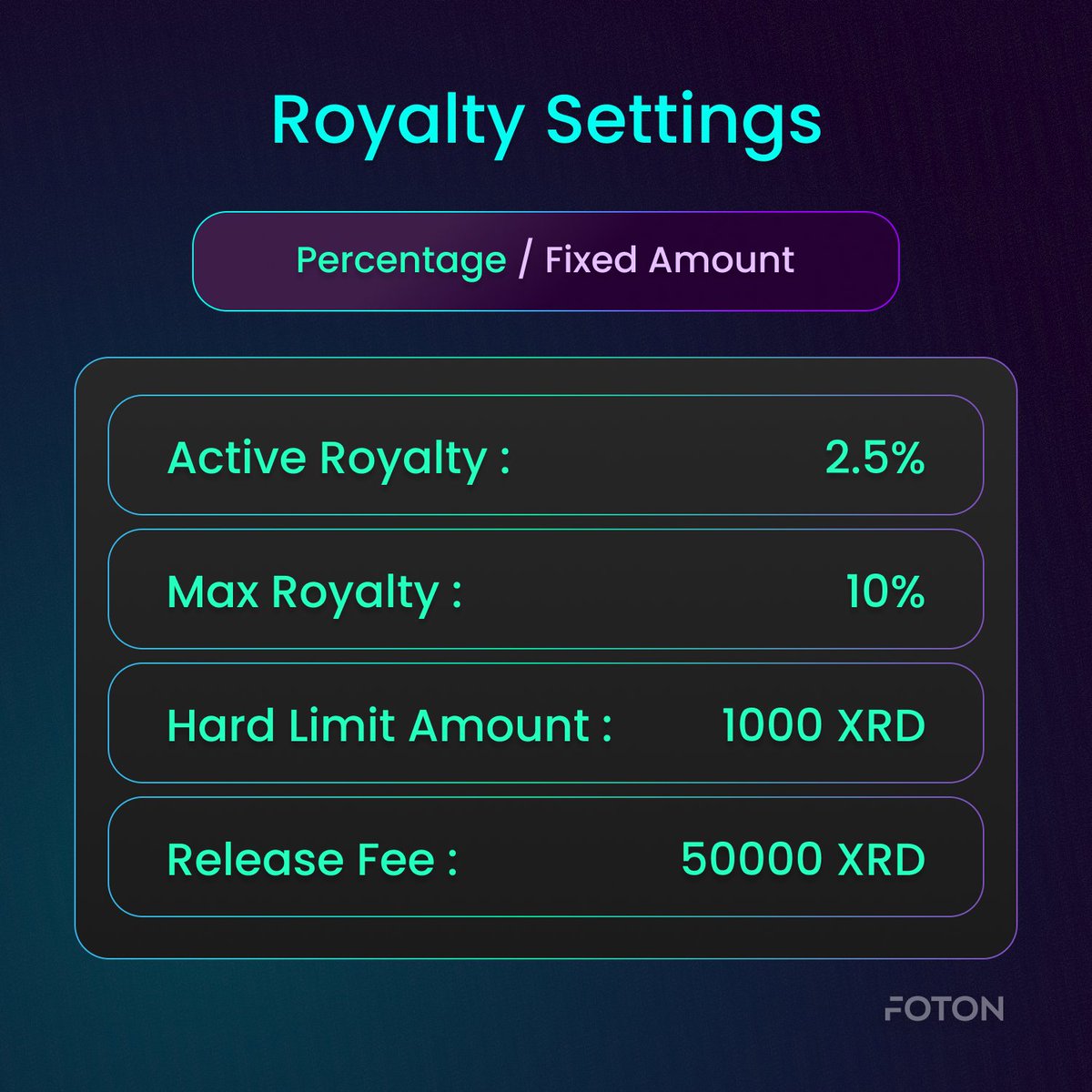 Royalty Settings

Percentage / Fixed Amount

Active Royalty : 2.5%

Max Royalty : 10%

Hard Limit Amount : 1000 XRD

Release Fee : 50000 XRD

FOTON