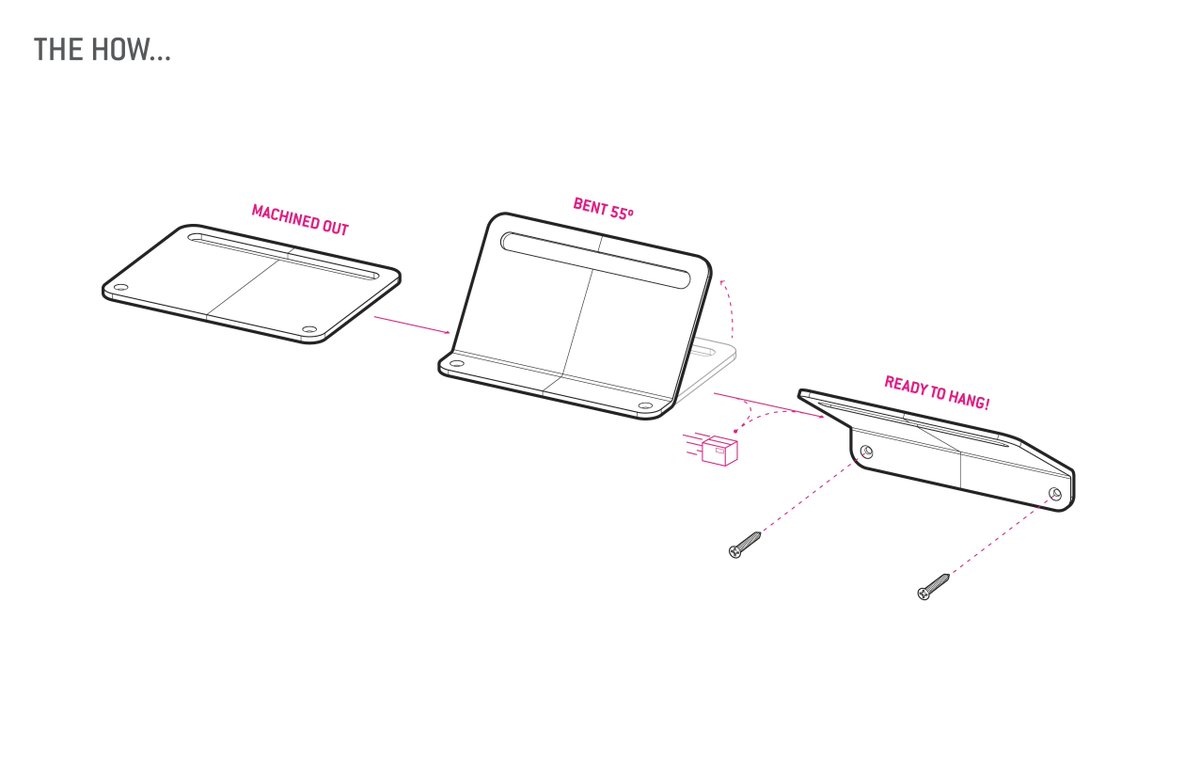 THE HOW...

MACHINED OUT

BENT 55°

READY TO HANG!