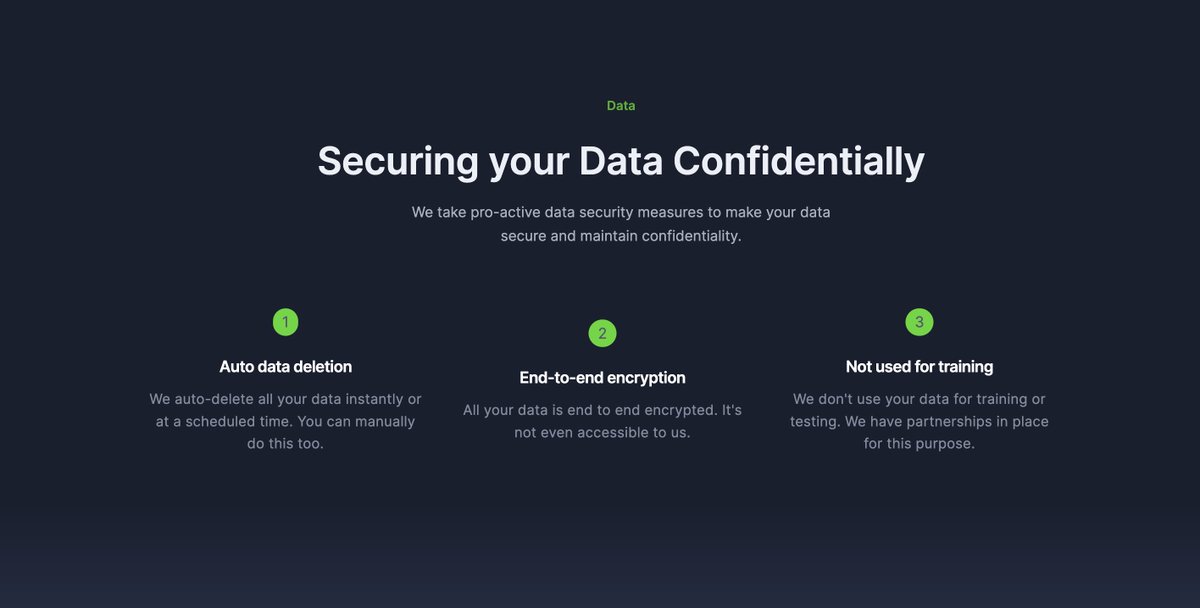 Data

Securing your Data Confidentially

We take pro-active data security measures to make your data secure and maintain confidentiality.

1

Auto data deletion

We auto-delete all your data instantly or at a scheduled time. You can manually do this too.

2

End-to-end encryption

All your data is end to end encrypted. It's not even accessible to us.

3

Not used for training

We don't use your data for training or testing. We have partnerships in place for this purpose.